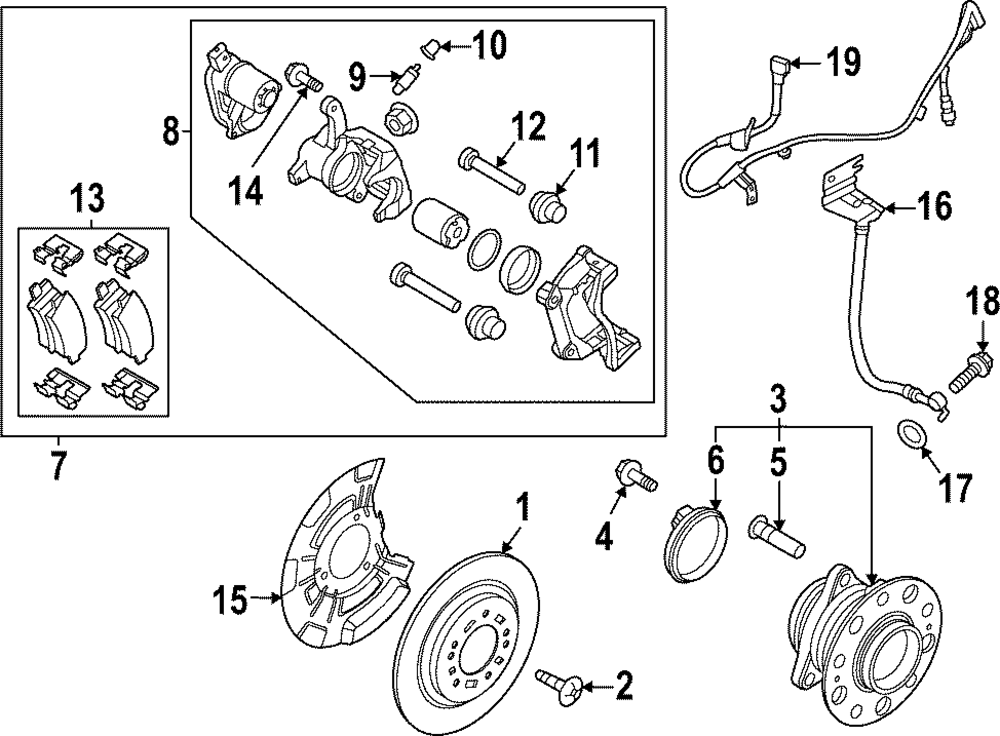 10
9
19
8
12
11
14
13
16
18
3
7
6
5
17
4
1
15
2