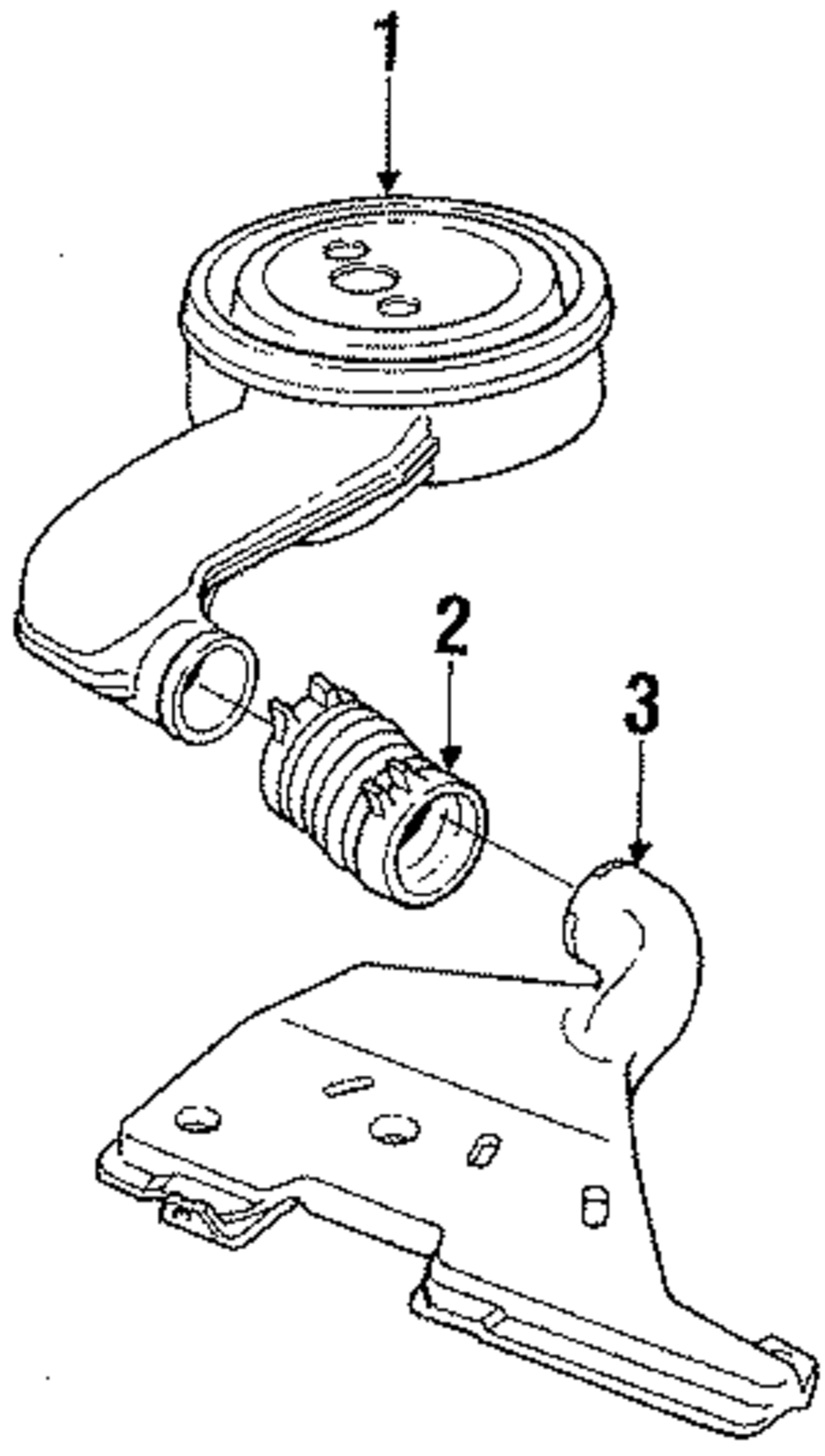 1
2
3