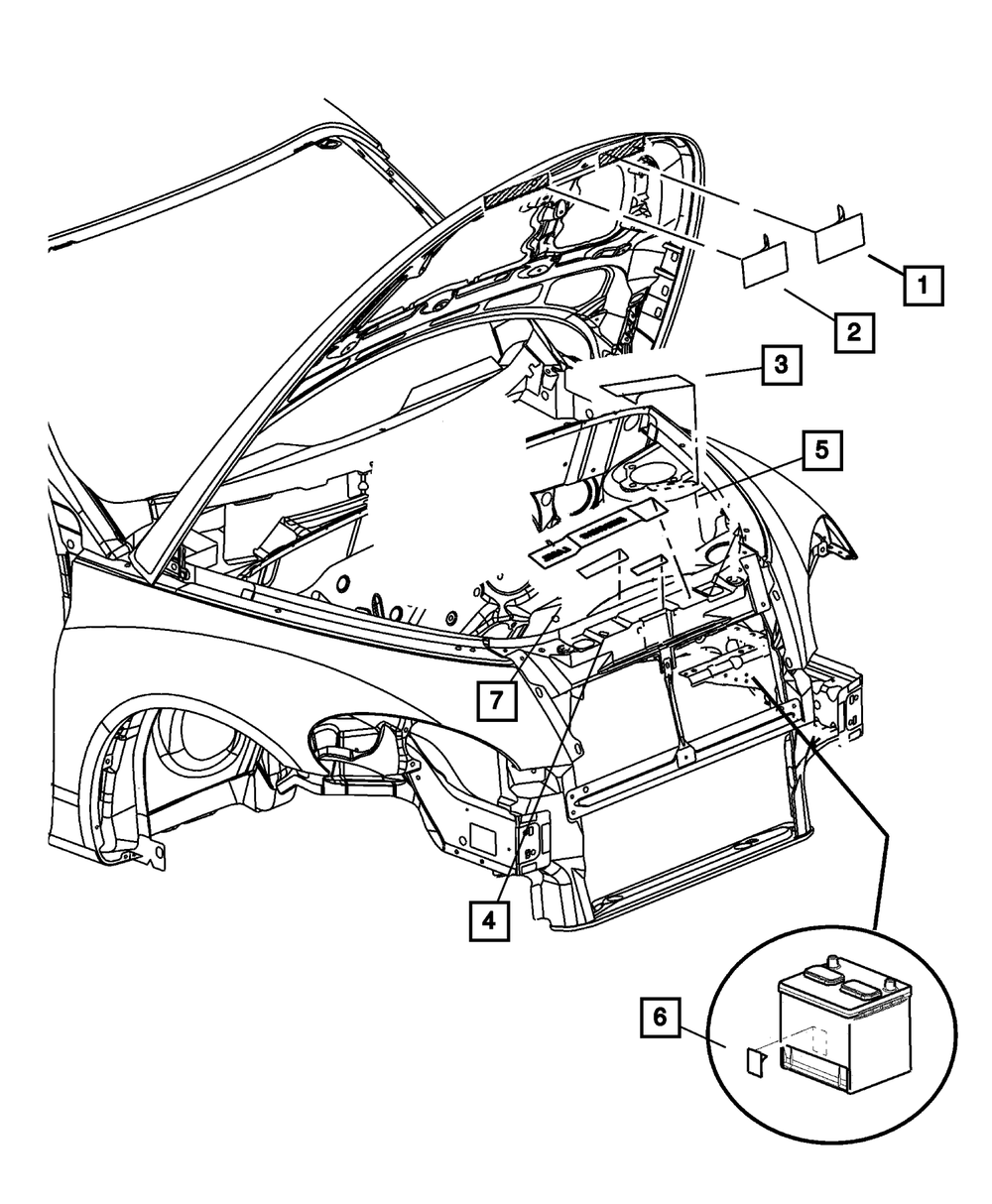 1
2
3
5
7
4
6