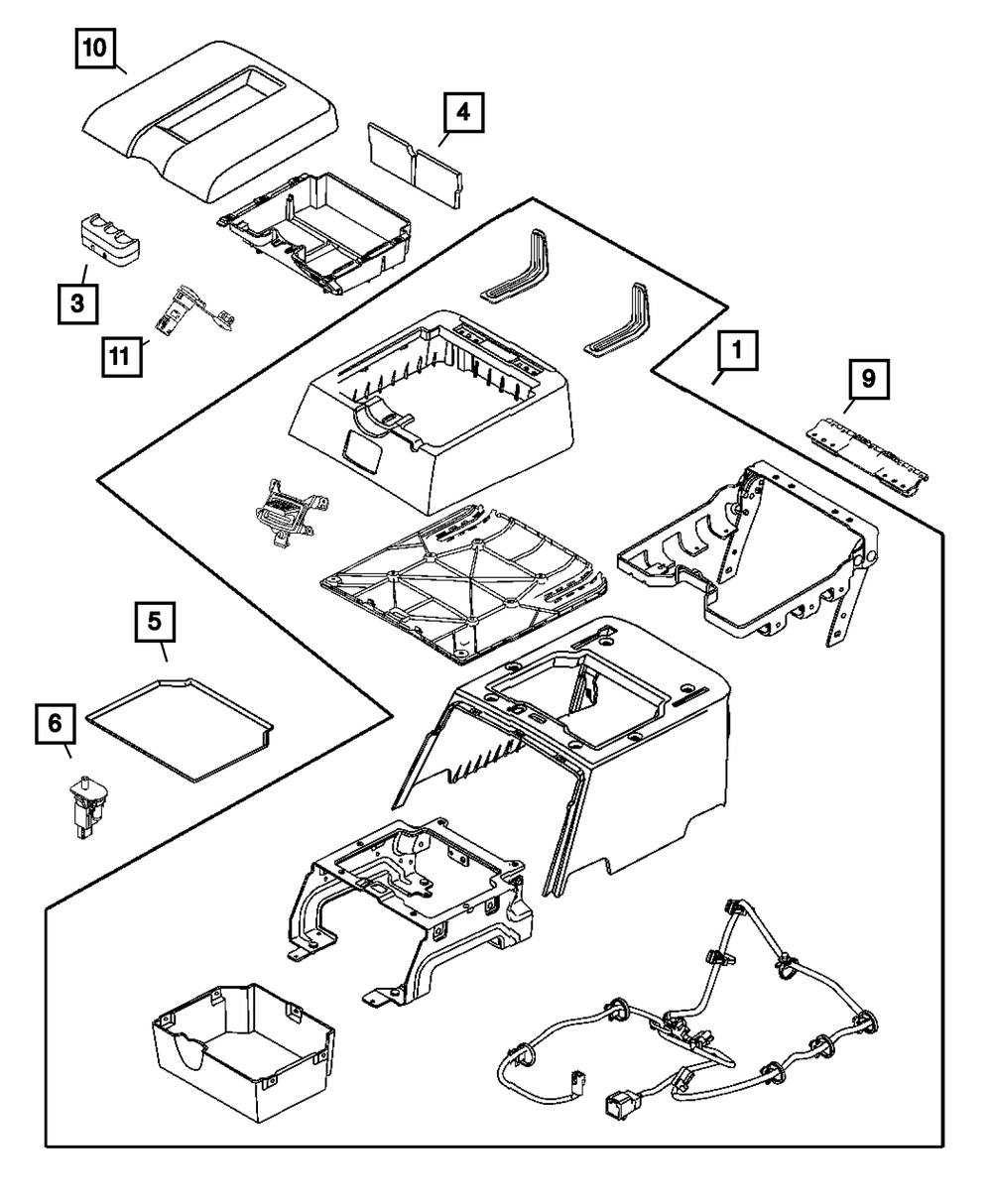 10
4
3
11
1
9
5
6