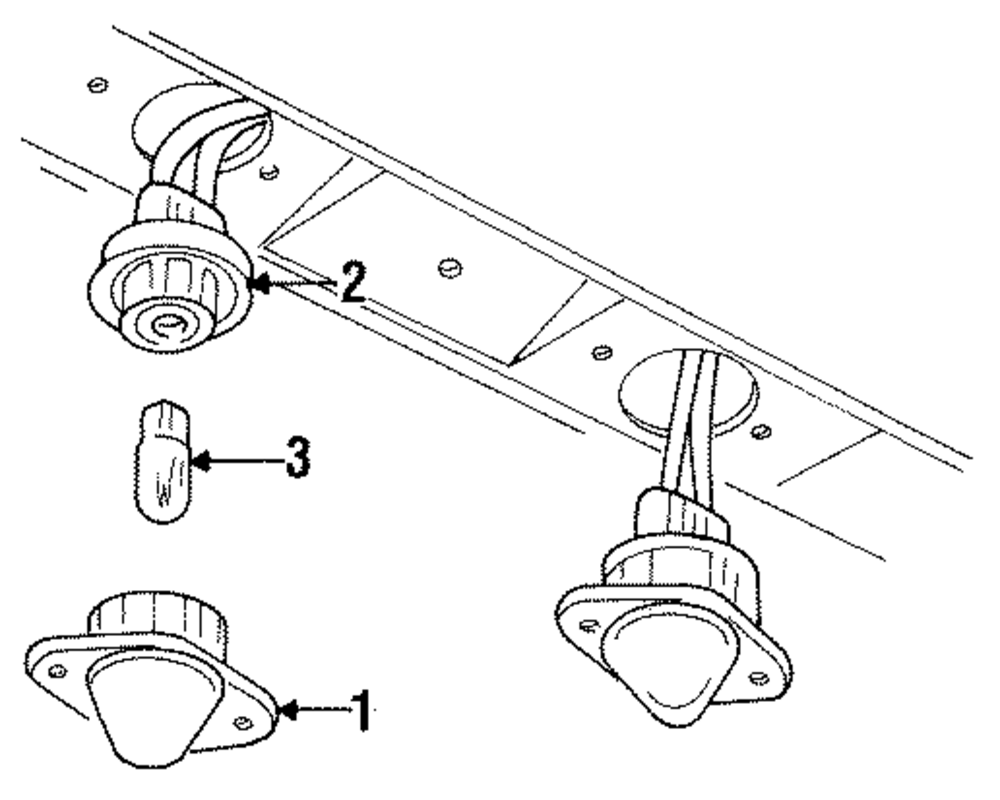 2
3
1