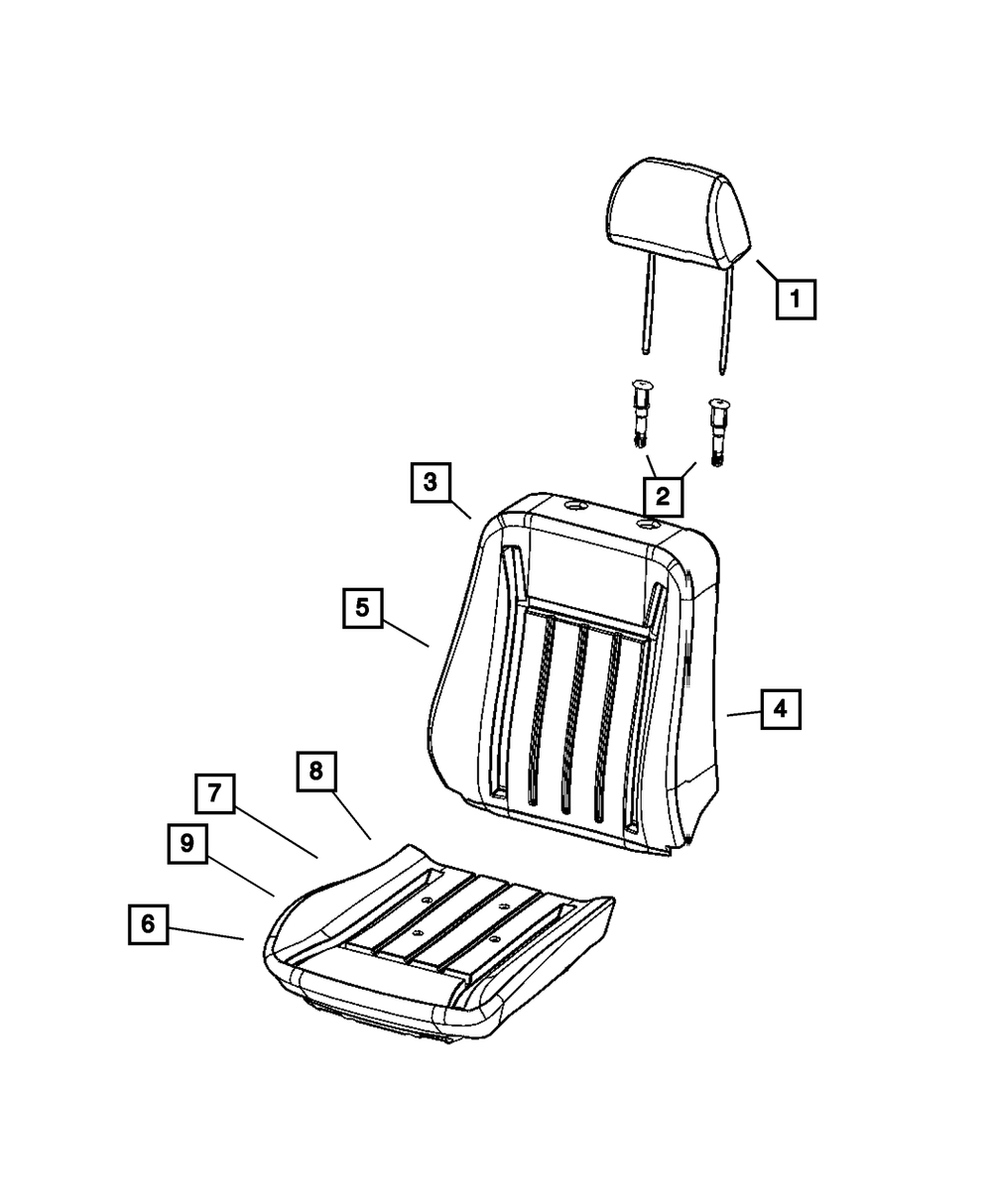 1
2
3
5
4
8
7
9
6