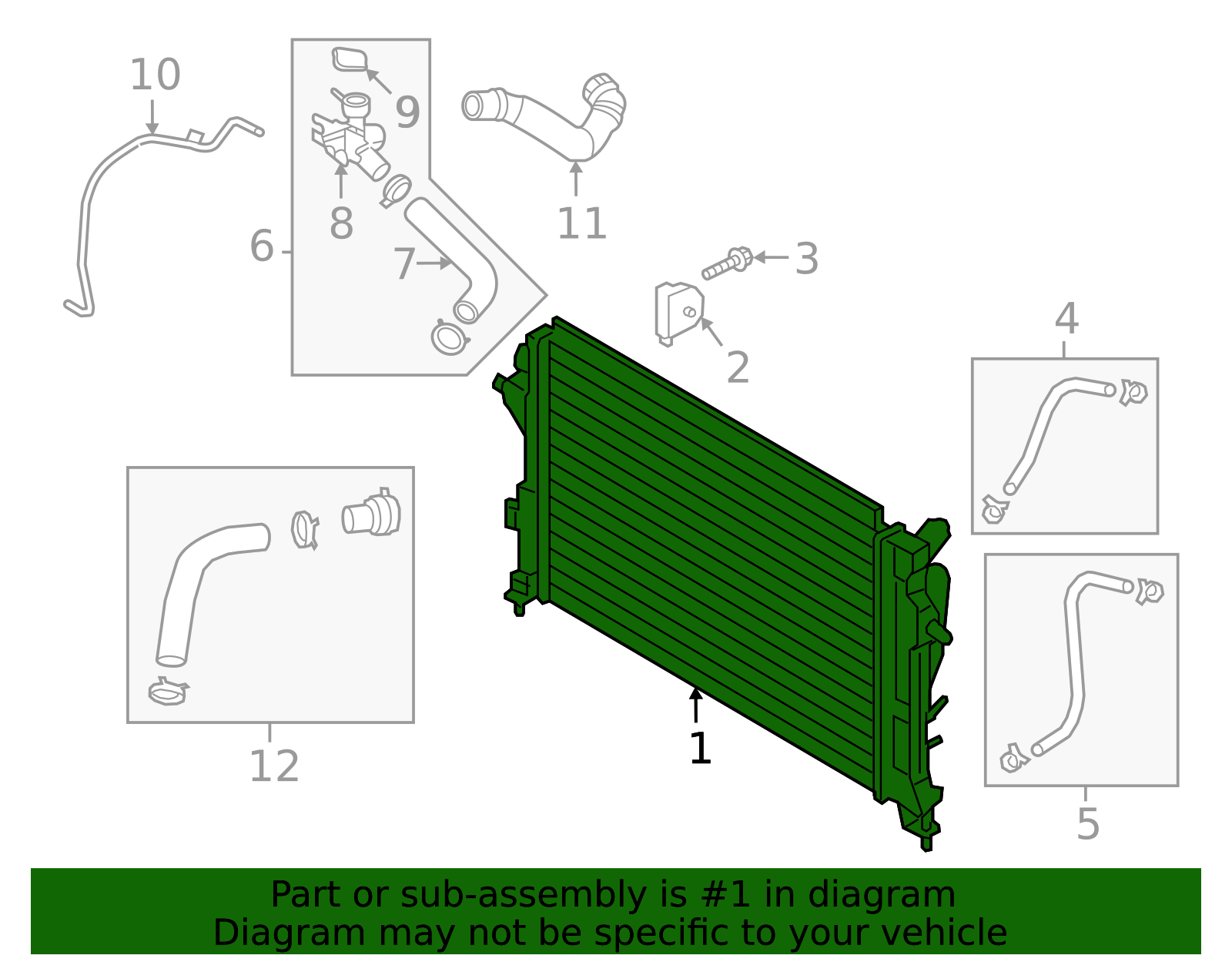 10
9
8
6
7
11
3
2
4
12
1
5
Part or sub-assembly is #1 in diagram
Diagram may not be specific to your vehicle