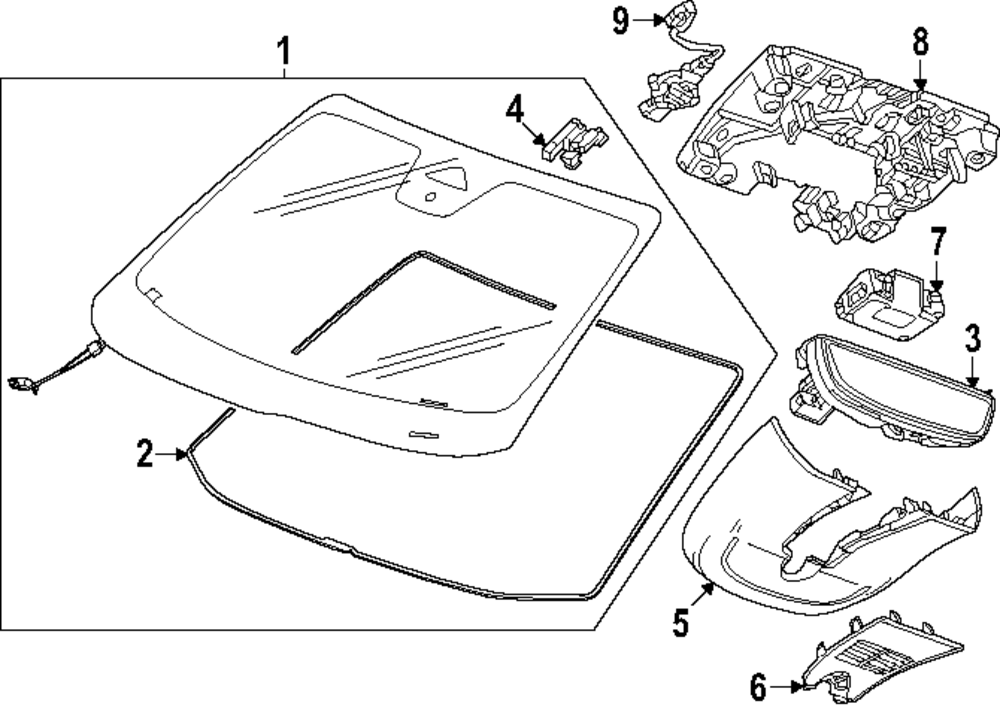 1
9
8
4
7
3
2
5
6