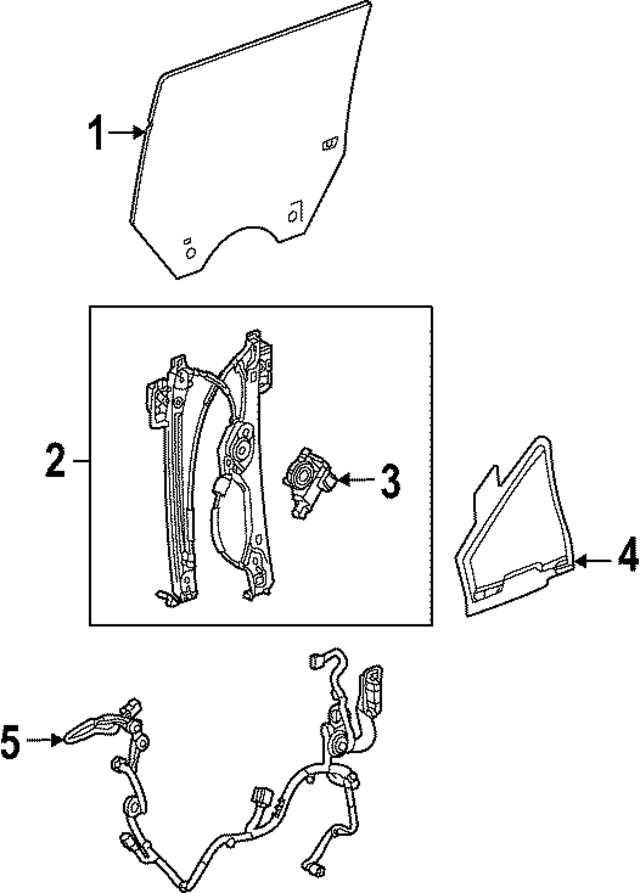 1
2
3
4
5