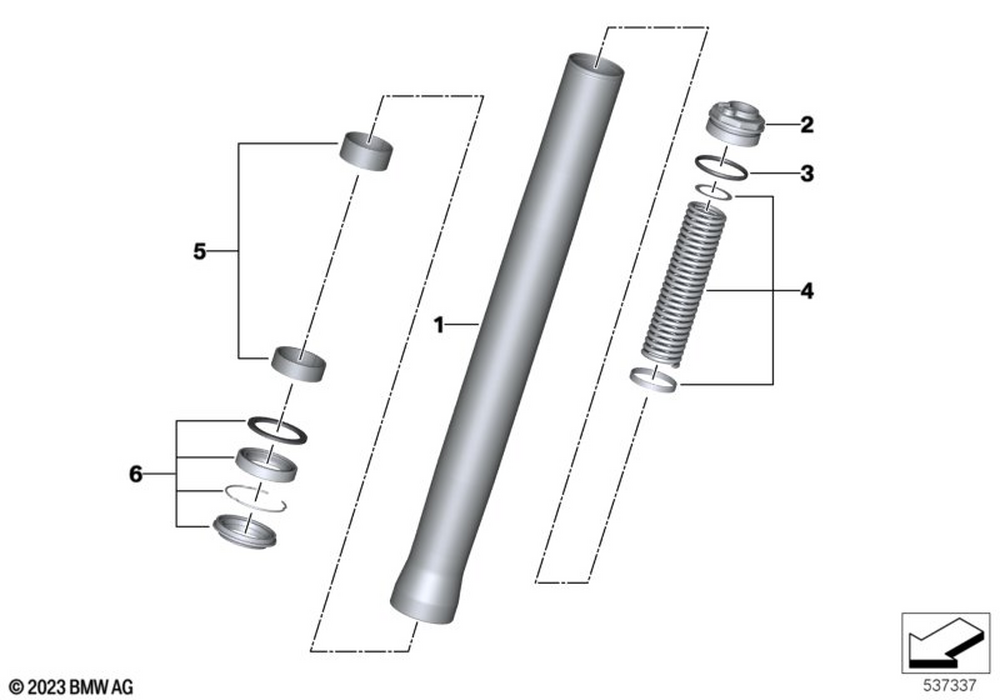 2
3
5
4
1
6
© 2023 BMW AG
537337