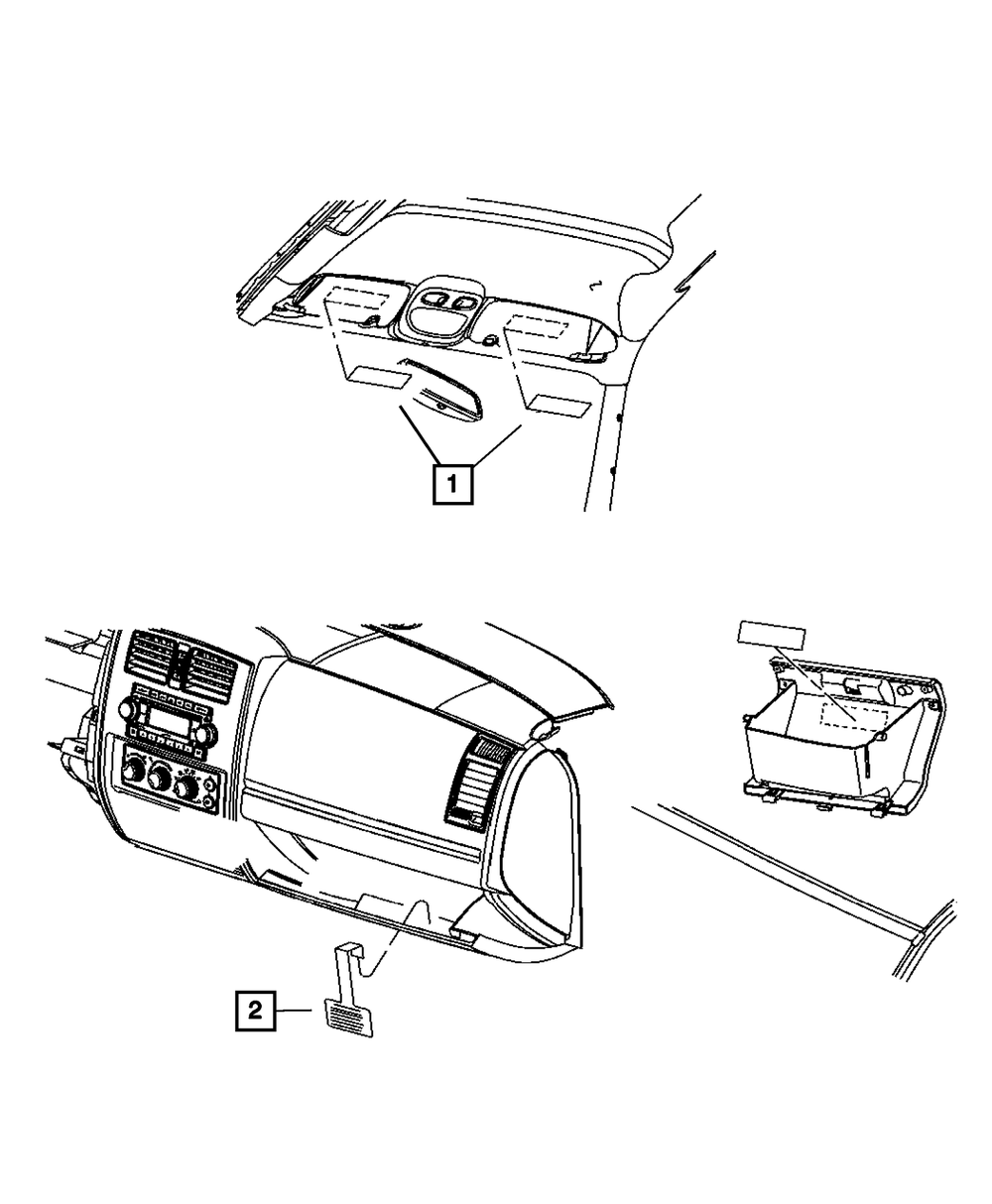 1

2