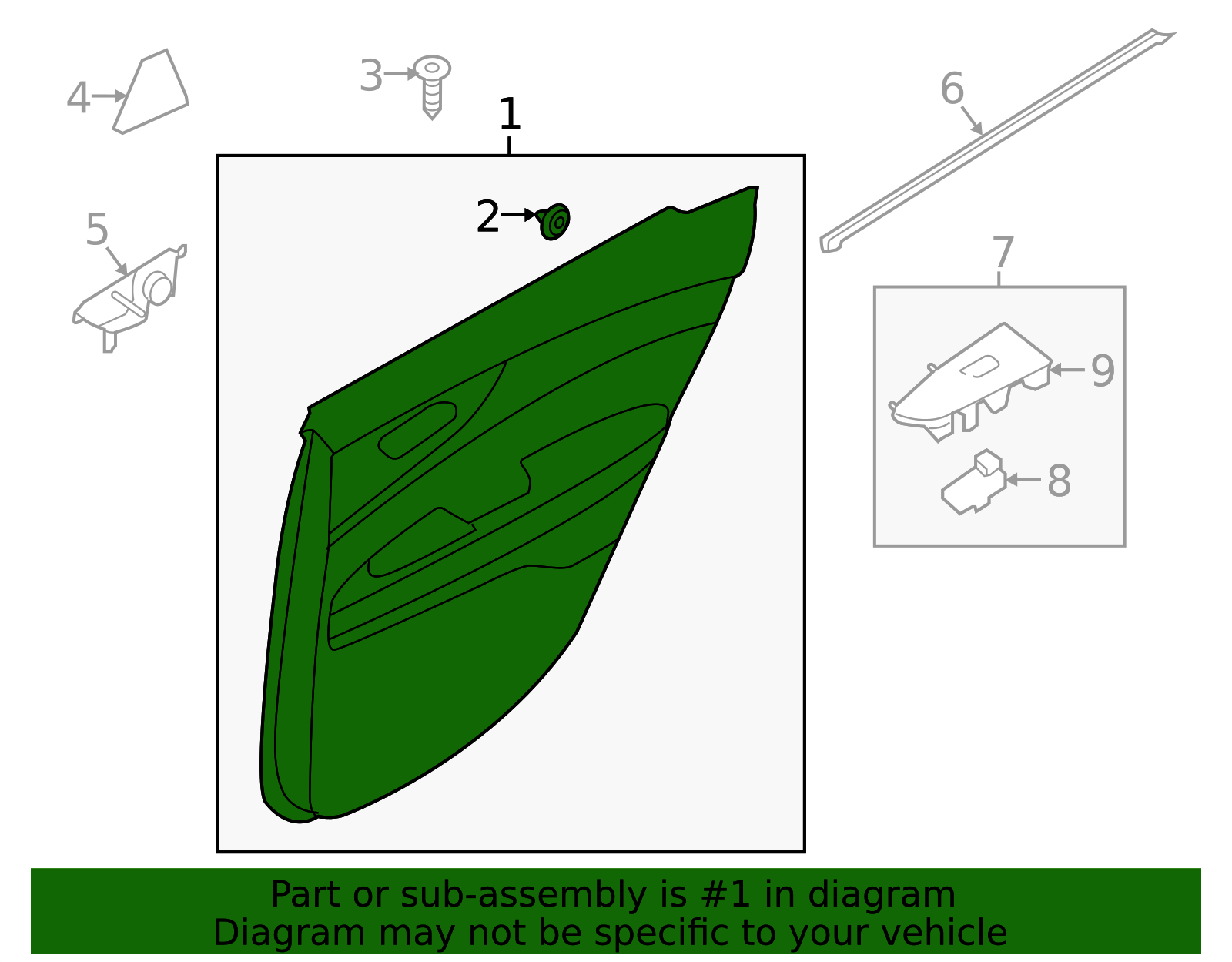 4
3
1
6
2
5
7
9
8

Part or sub-assembly is #1 in diagram
Diagram may not be specific to your vehicle