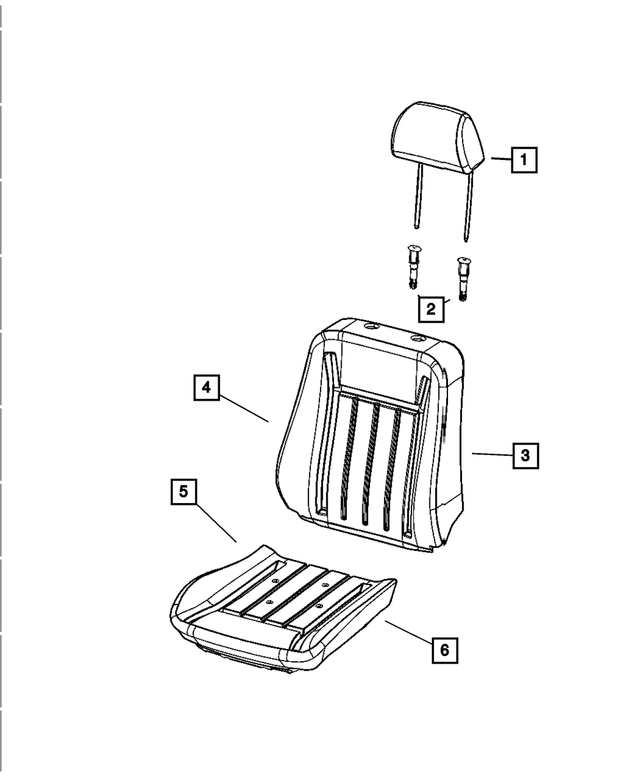 1
2
4
3
5
6