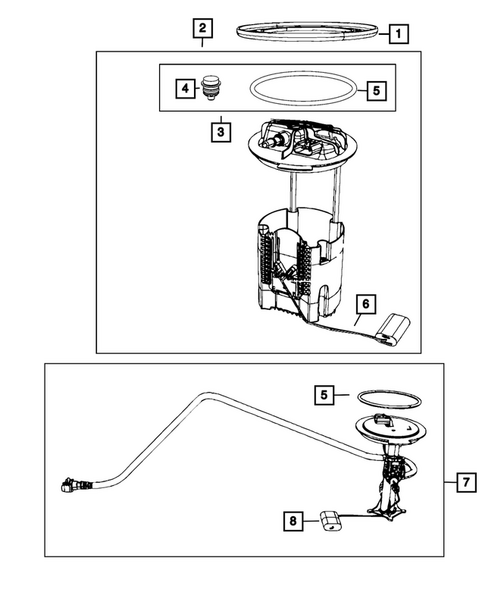 2
1
4
5
3
6
5
7
8