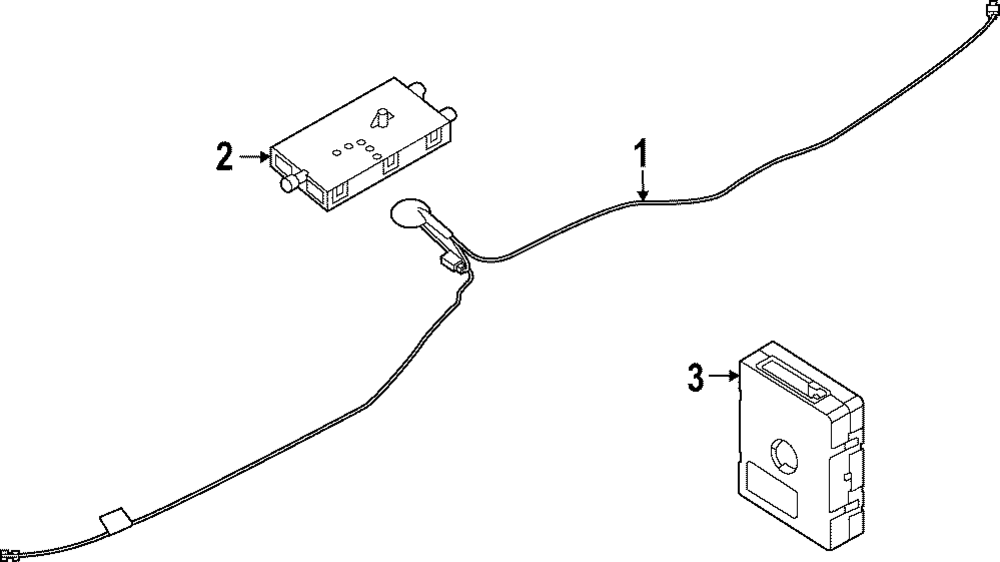 2
1
3