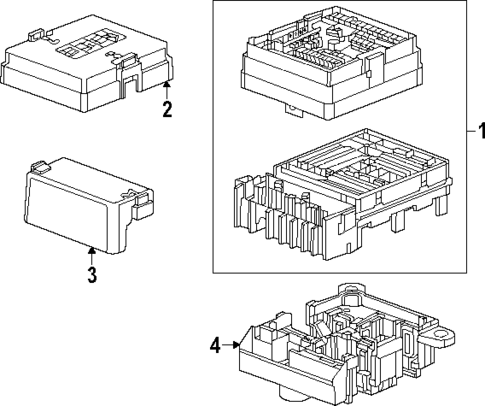 2
1
3
4