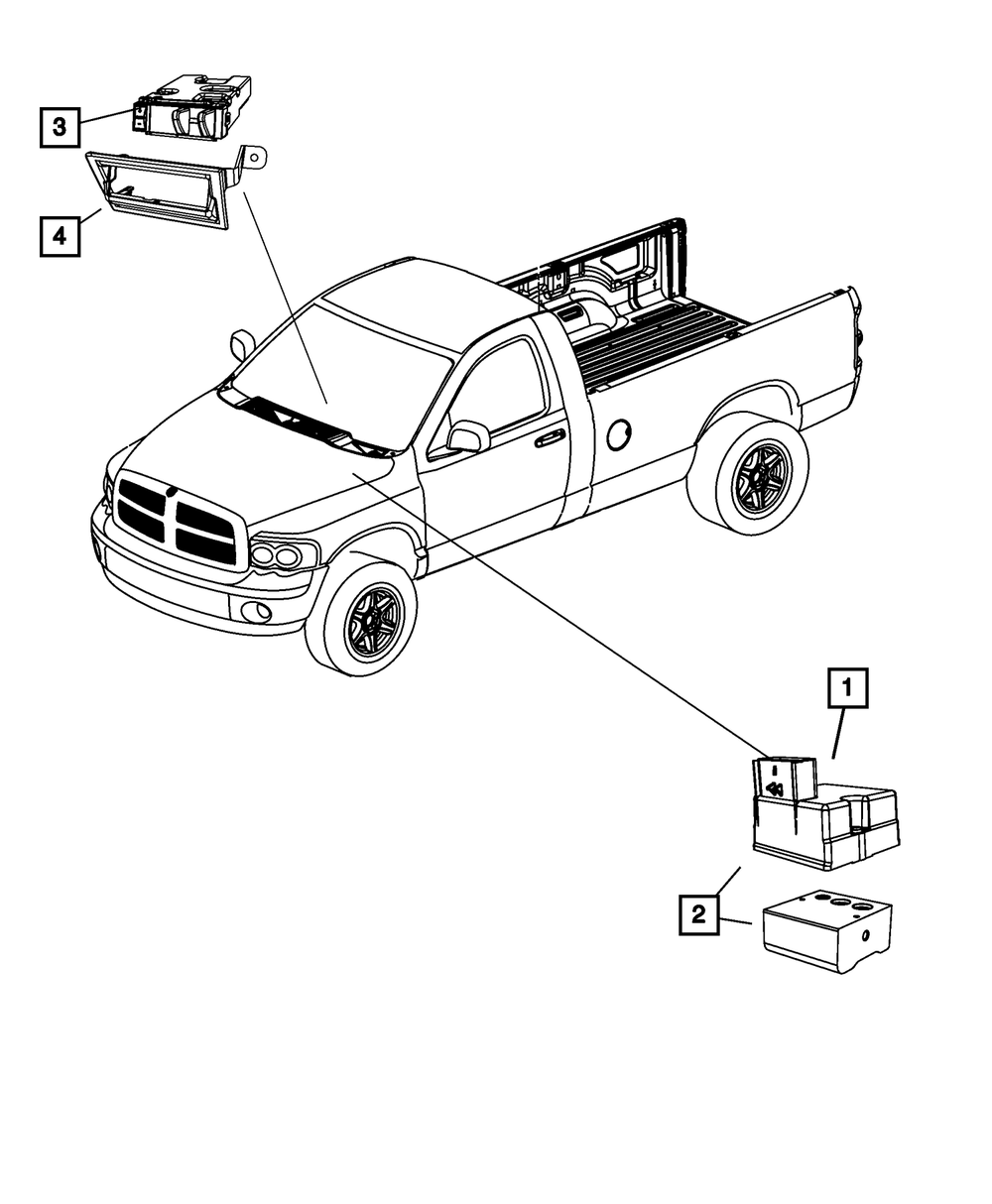 3
4
1
2