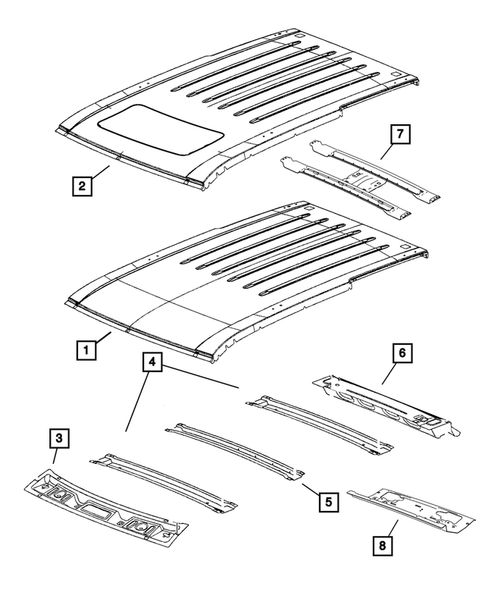 7
2
1
4
6
3
5
8