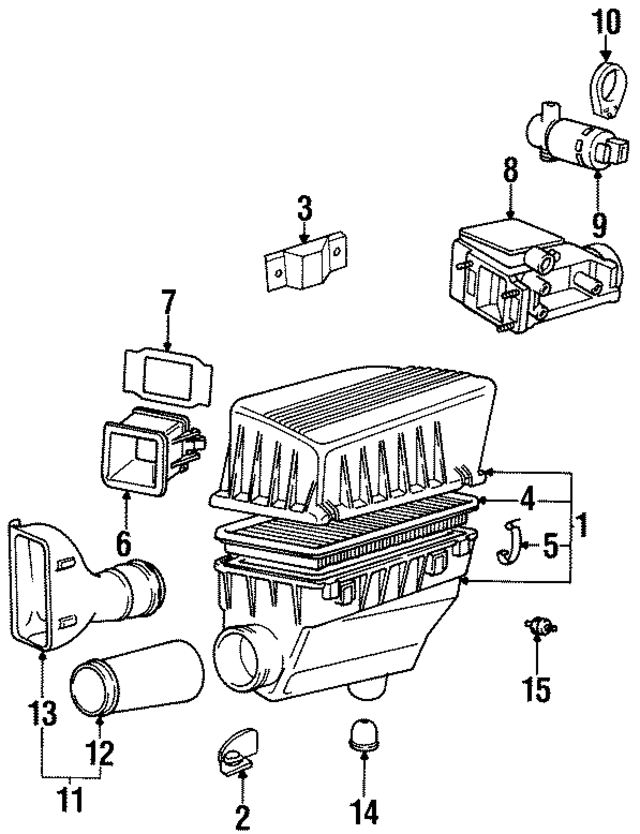 10
8
9
3
7
4
1
5
6
15
13
12
11
2
14