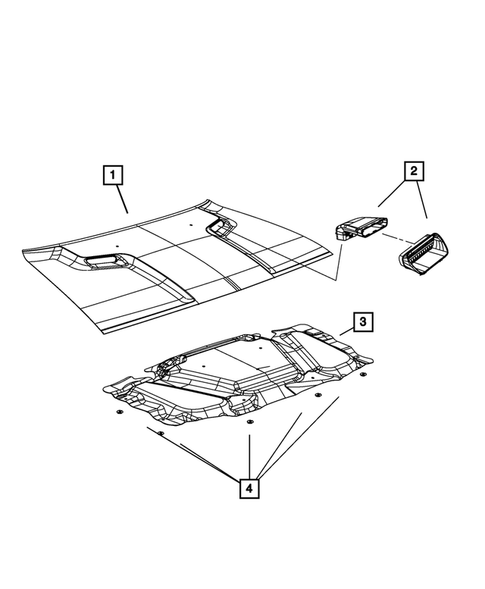 1
2
3
4