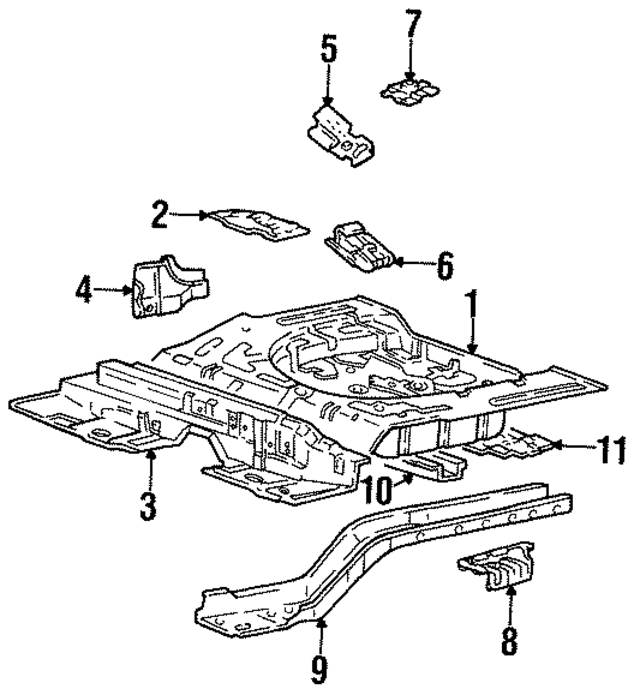 7
5
2
6
4
1
11
3
10
8
9