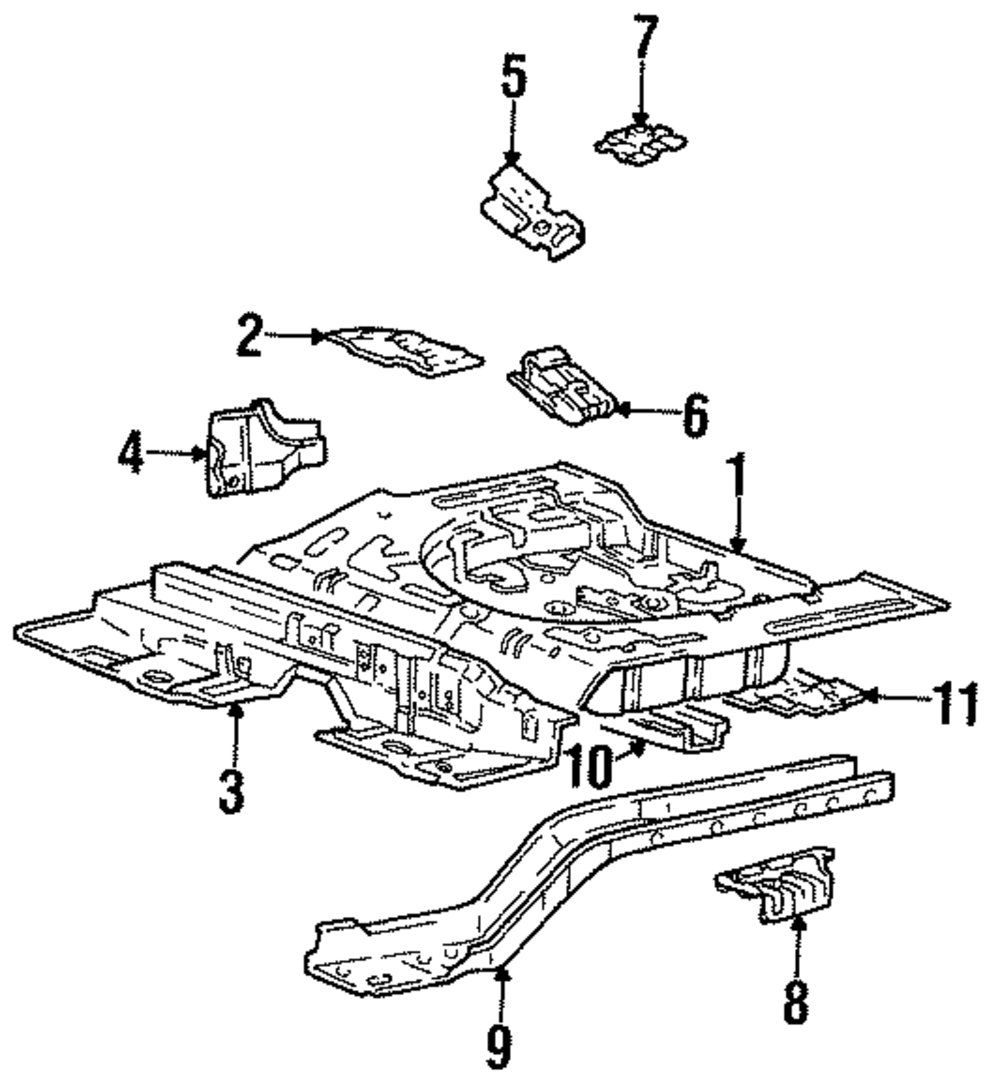 7
5
2
6
4
1
11
3
10
8
9