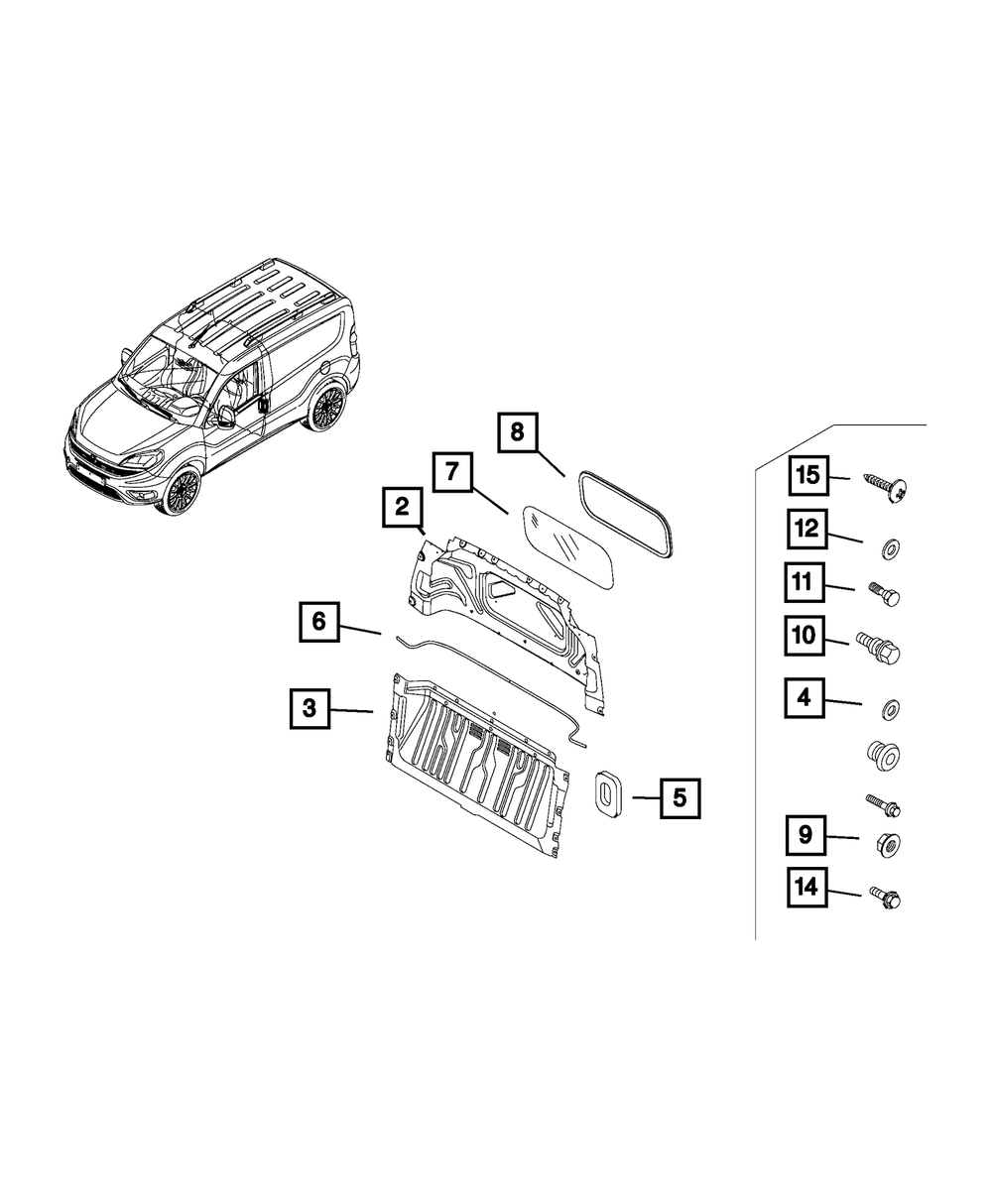 8
7
2
6
3
5
15
12
11
10
4
9
14