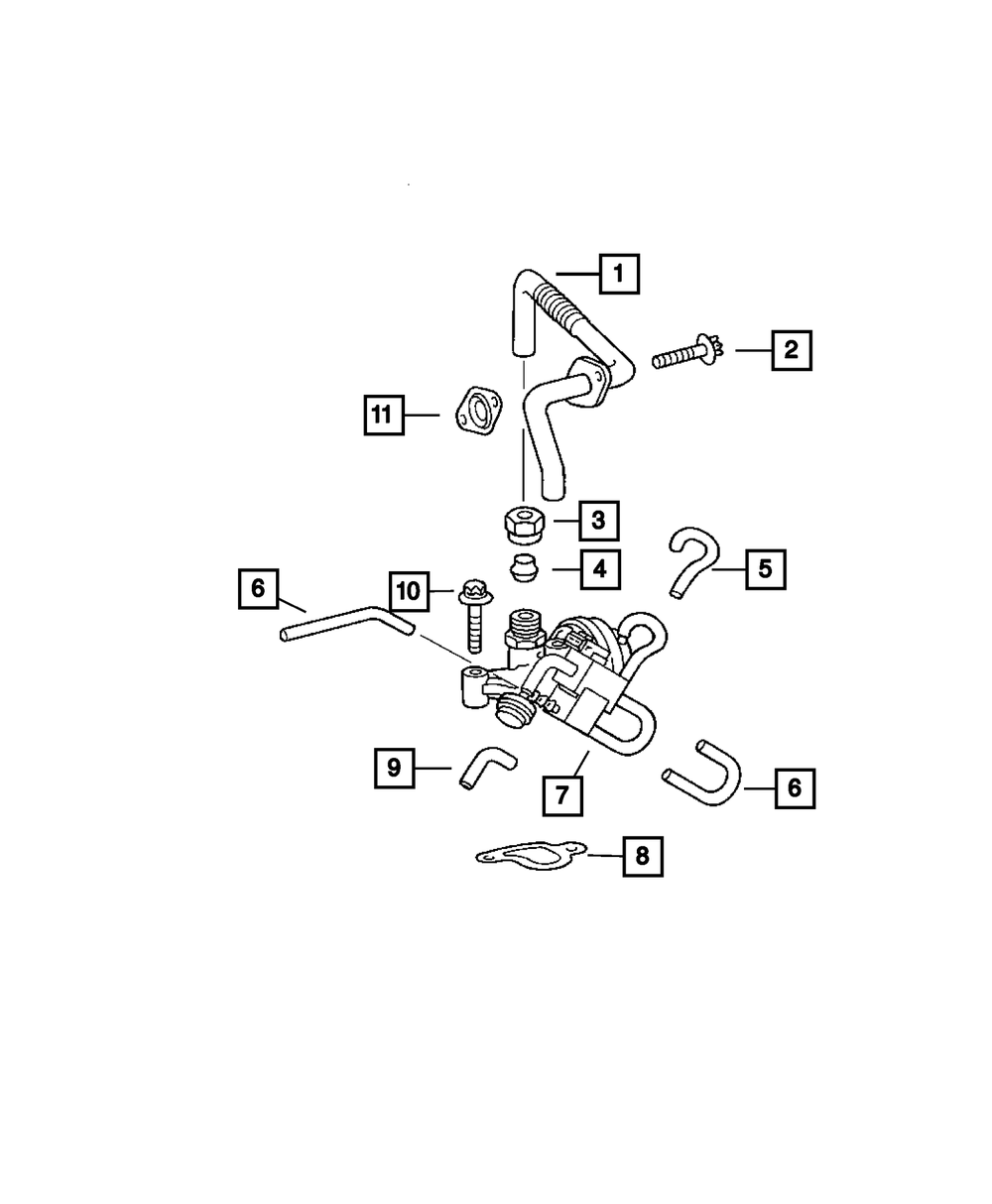 1
2
11
3
4
5
6
10
9
7
6
8