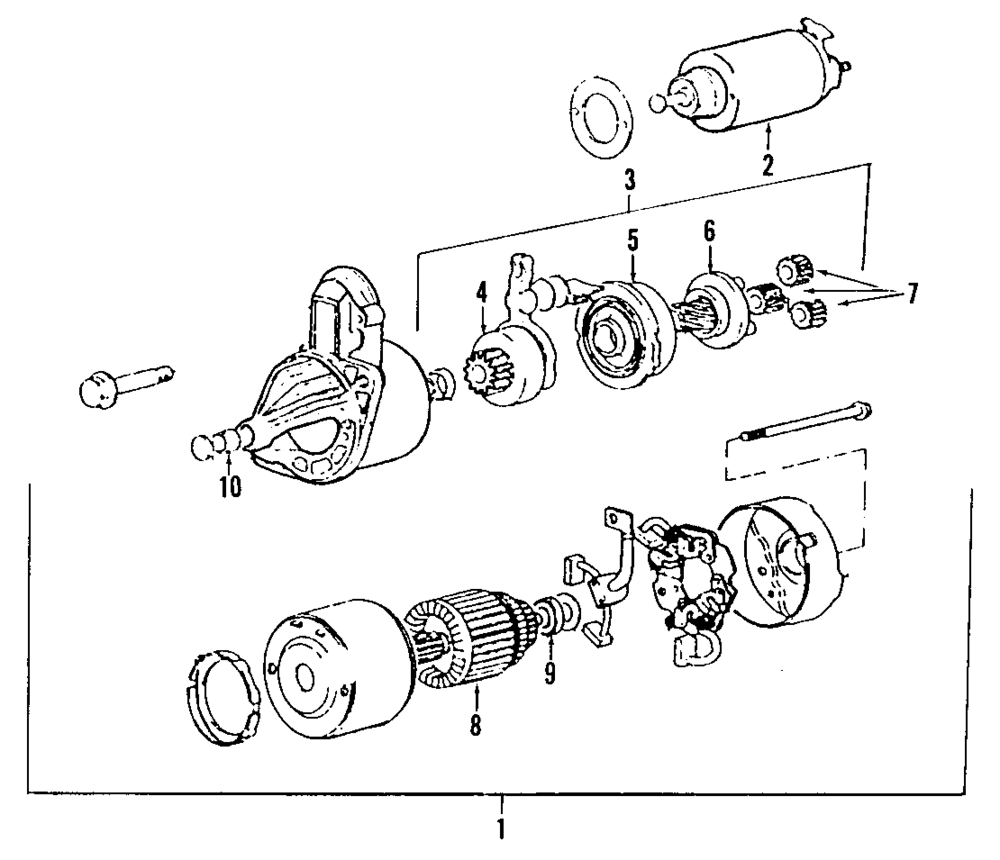 2
3
5
6
7
4
10
9
8
1