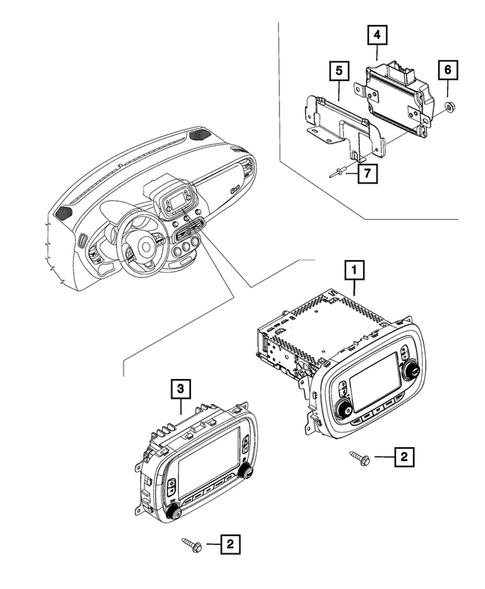 4
5
6
7
1
3
2
2