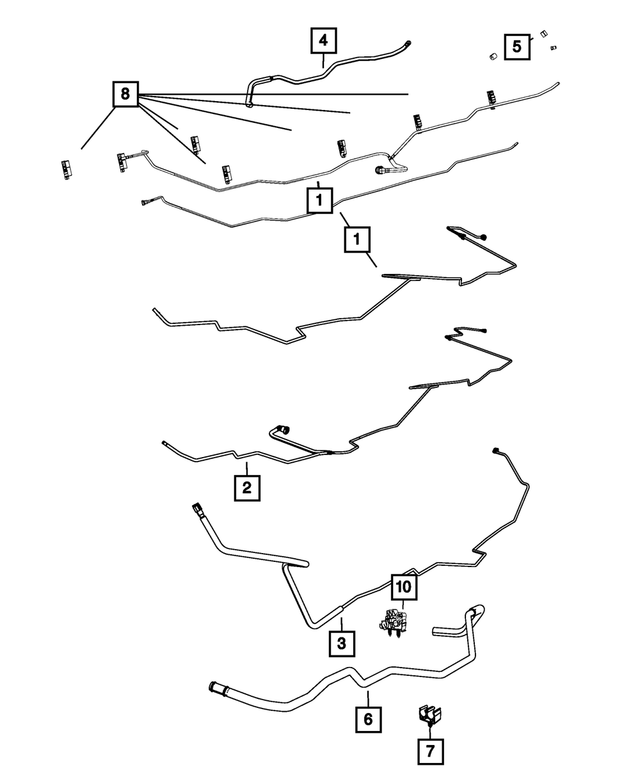 4
5
8
1
1
2
10
3
6
7