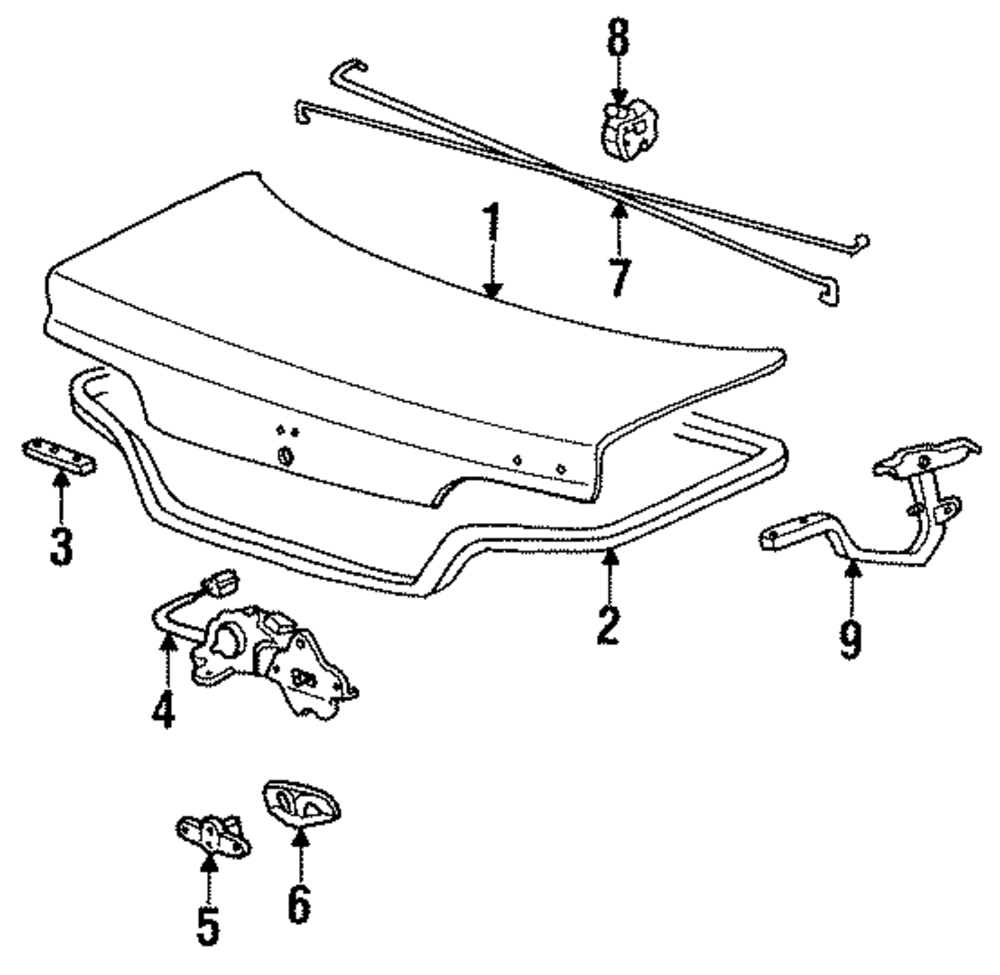 8
1
7
3
2
9
4
5
6