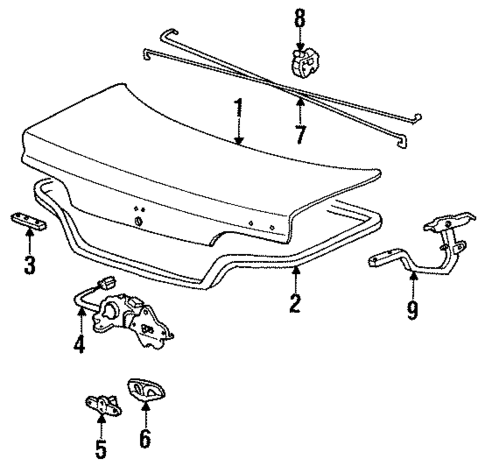 8
1
7
3
2
9
4
5
6