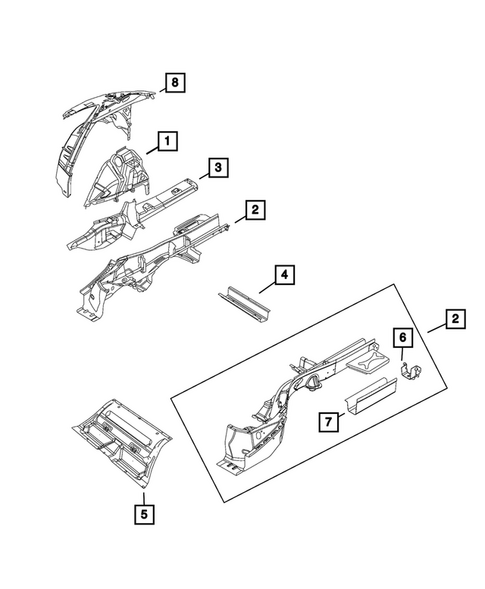 8
1
3
2
4
2
6
7
5