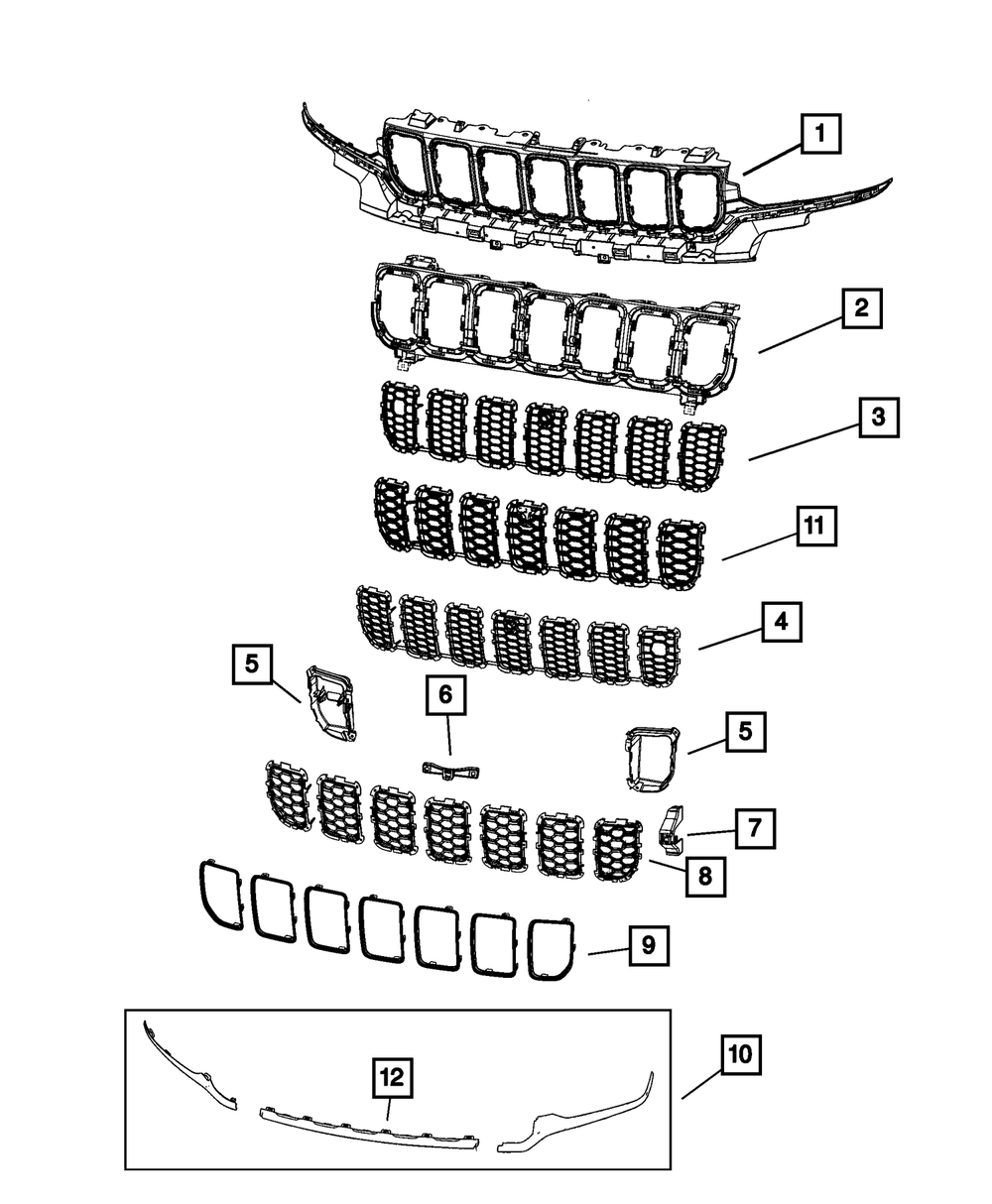 1
2
3
11
4
5
6
5
7
8
9
10
12