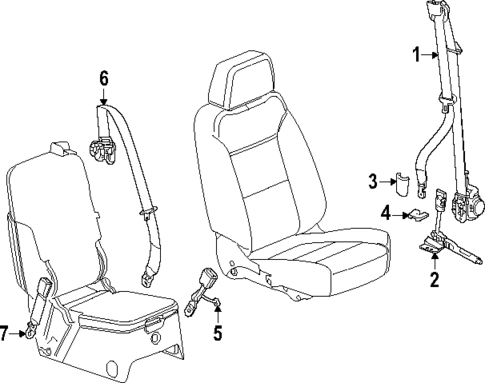 6
1
3
4
2
5
7