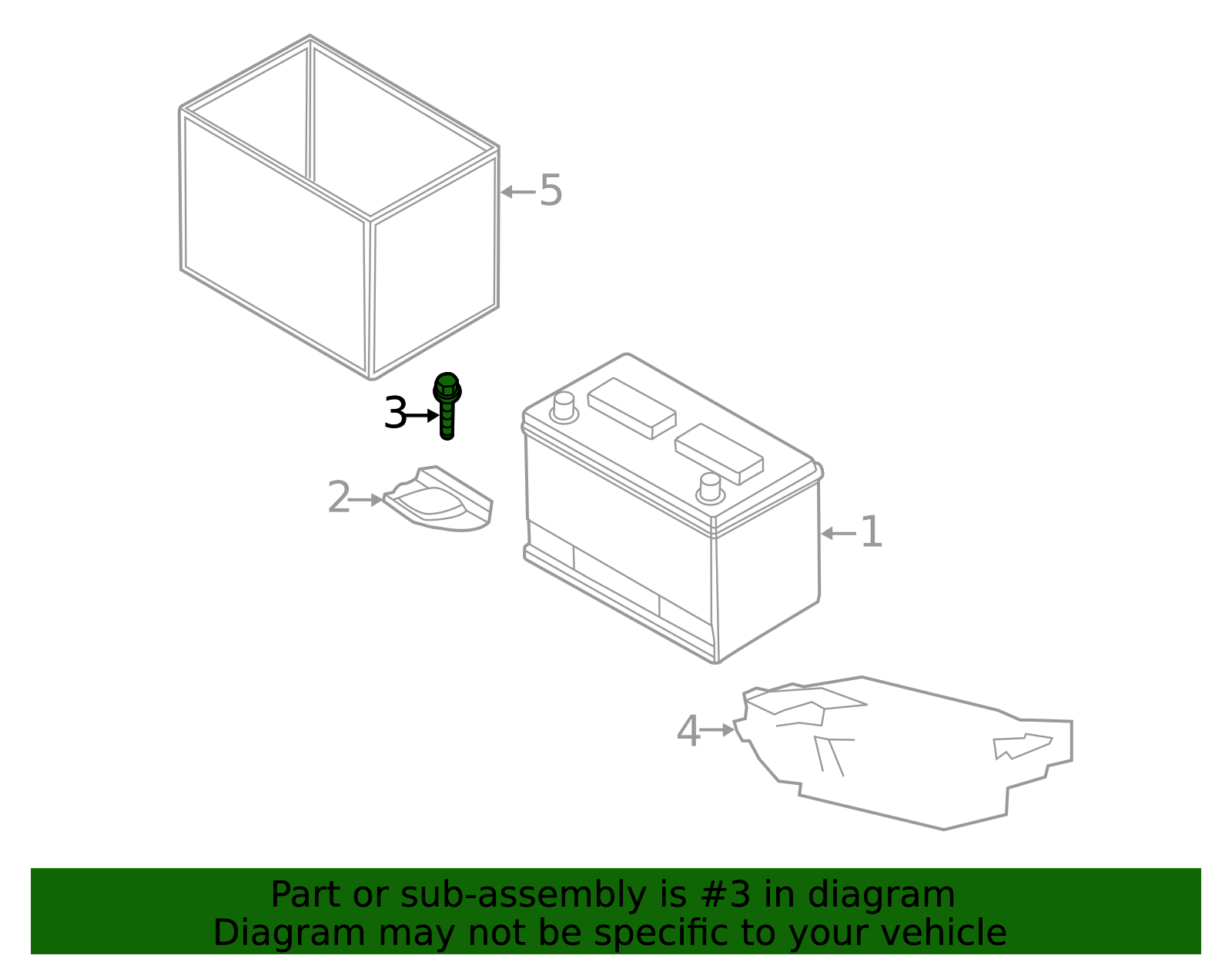 5

3

2

1

4

Part or sub-assembly is #3 in diagram
Diagram may not be specific to your vehicle