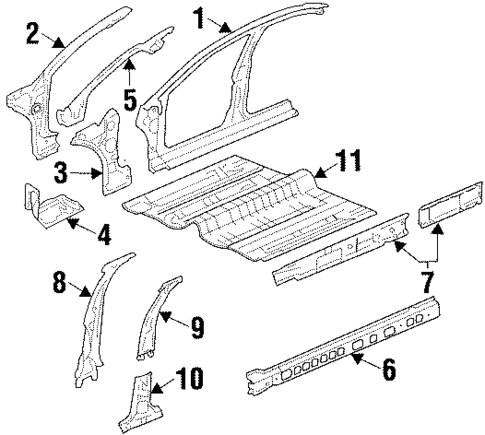 2
1
5
3
11
4
7
8
9
6
10