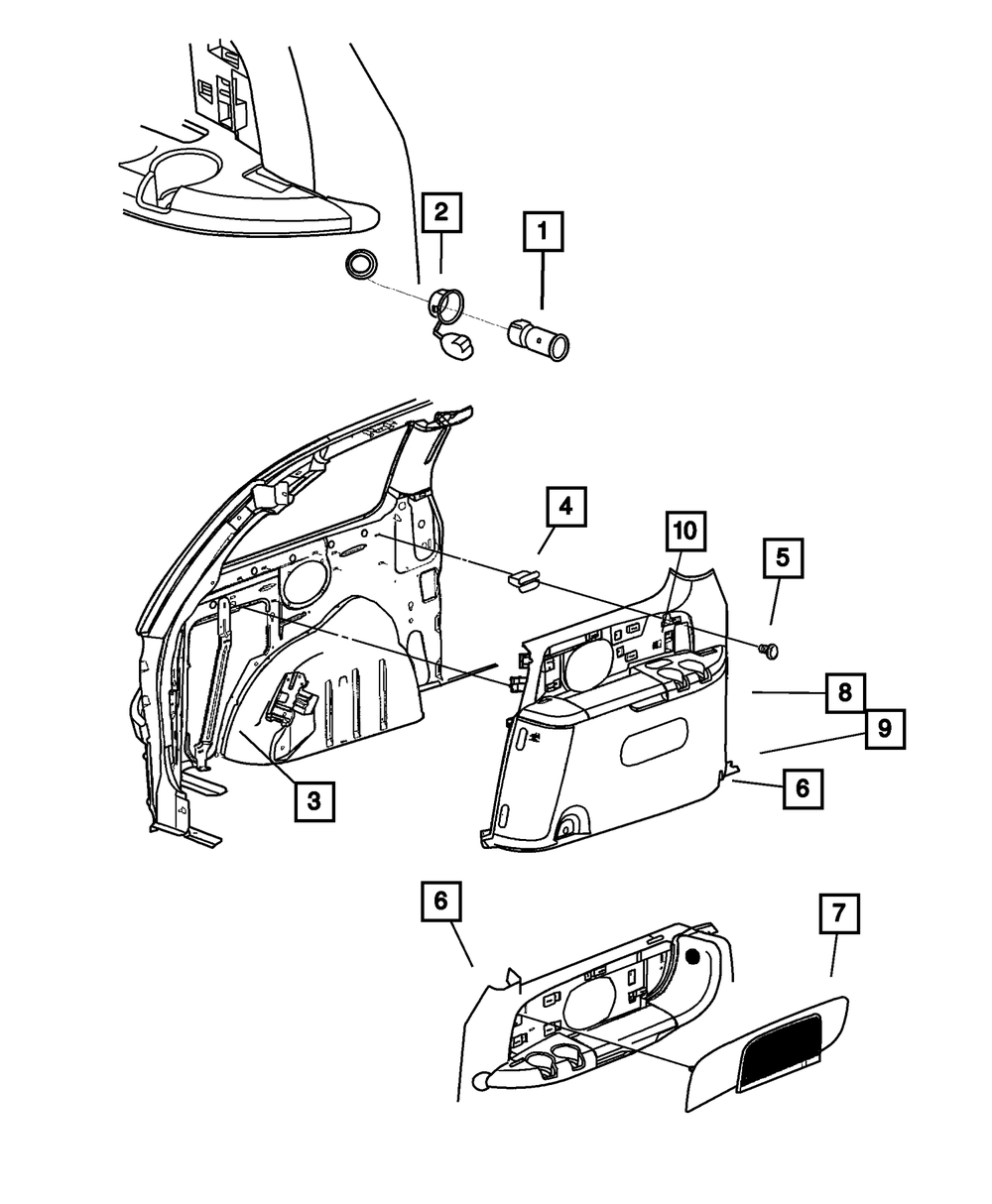 2
1
4
10
5
8
9
6
3
6
7