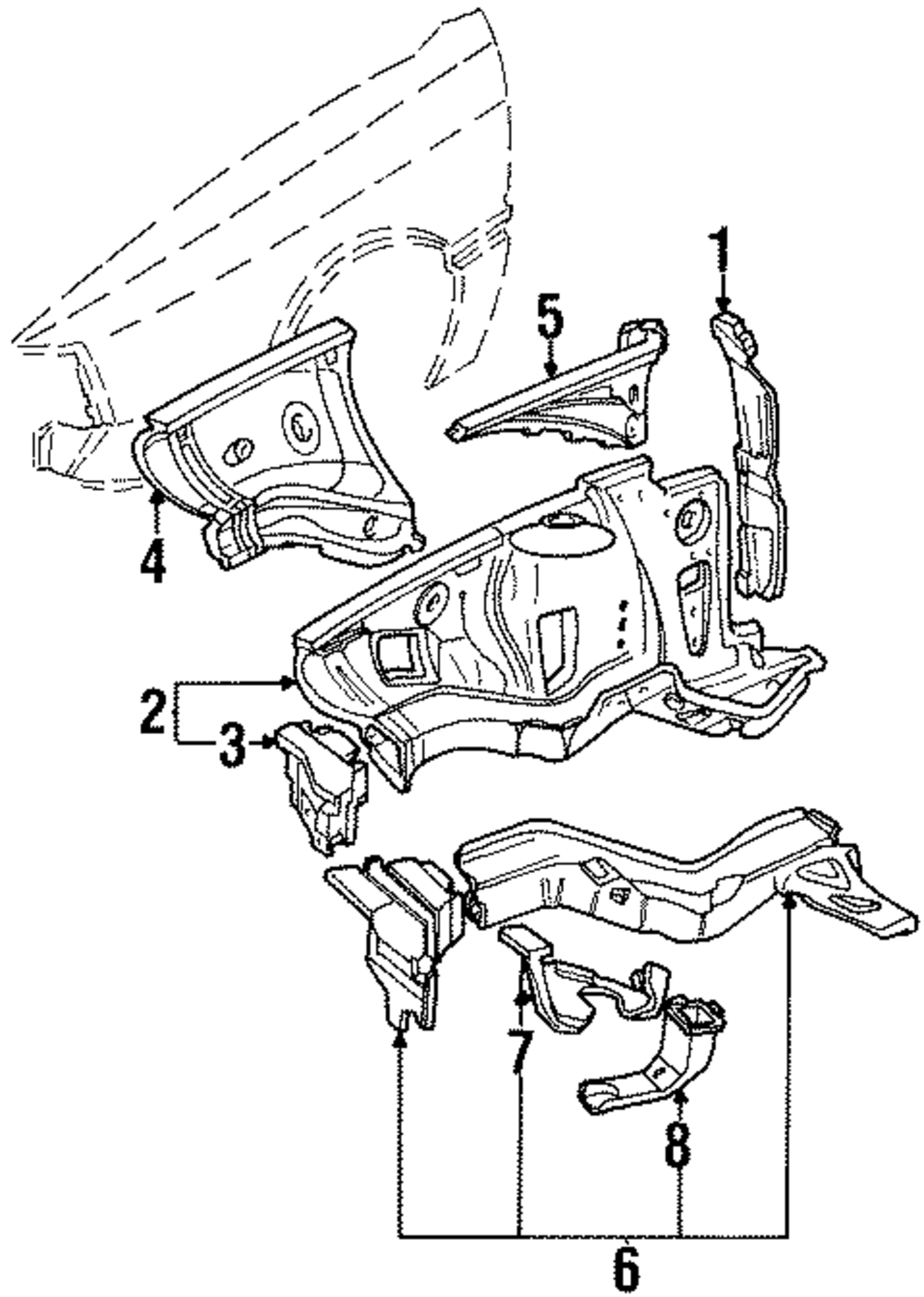 1
5
4
2
3
7
8
6