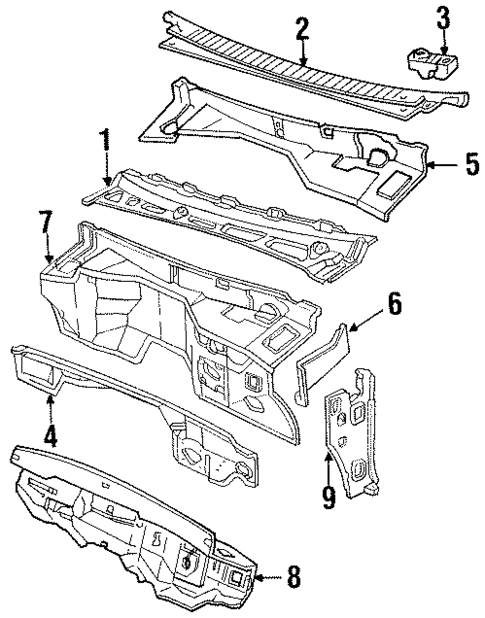 2
3
1
5
7
6
4
9
8