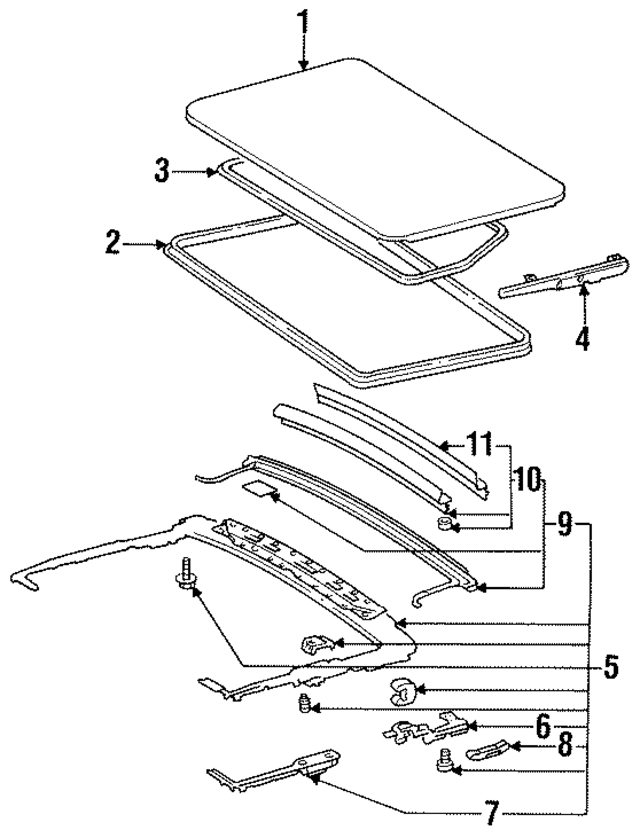 1
3
2
4
11
10
9
5
6
8
7