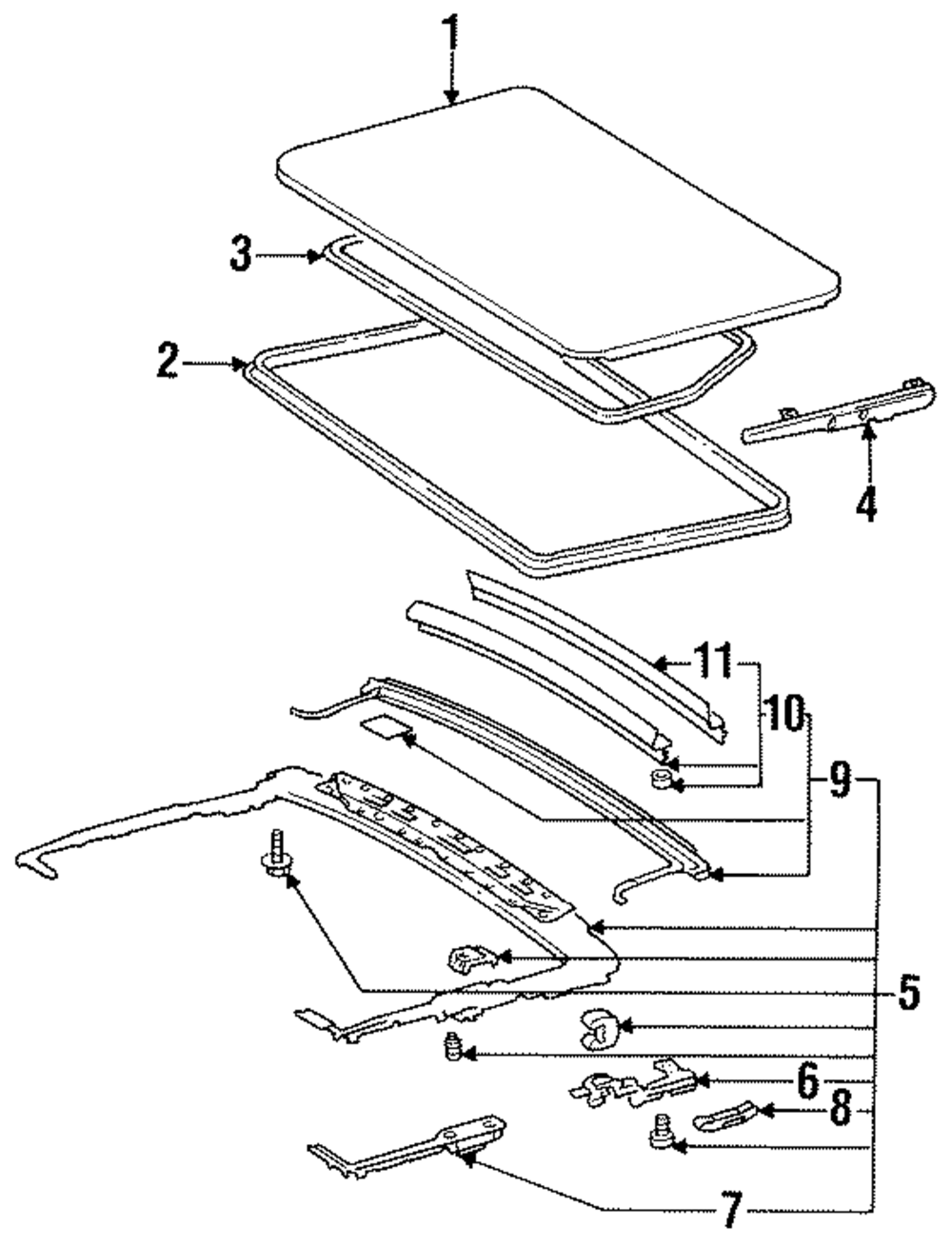 1
3
2
4
11
10
9
5
6
8
7