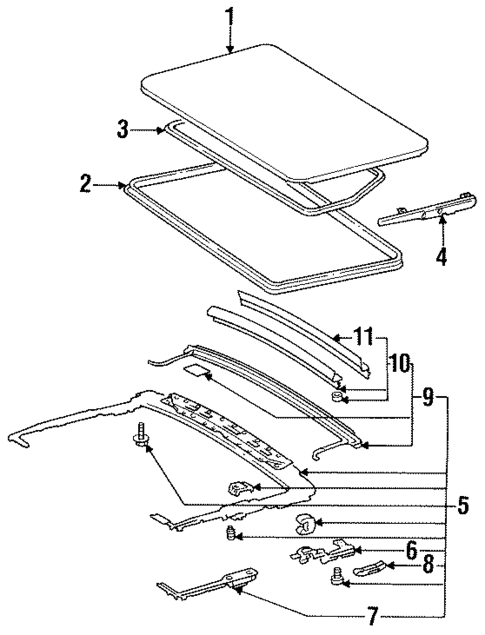 1
3
2
4
11
10
9
5
6
8
7