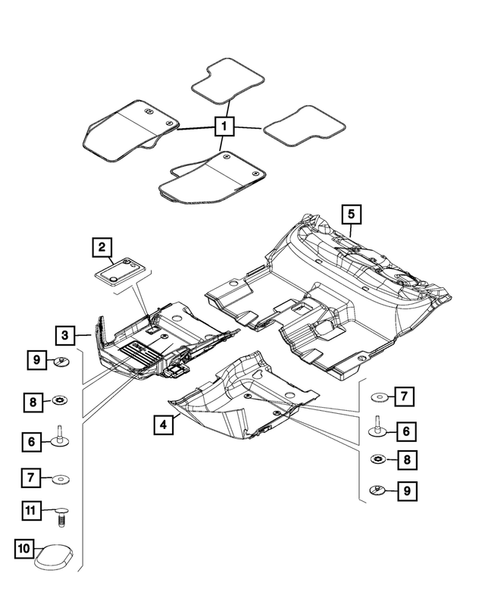 1
5
2
3
9
8
6
7
11
10
4
7
6
8
9