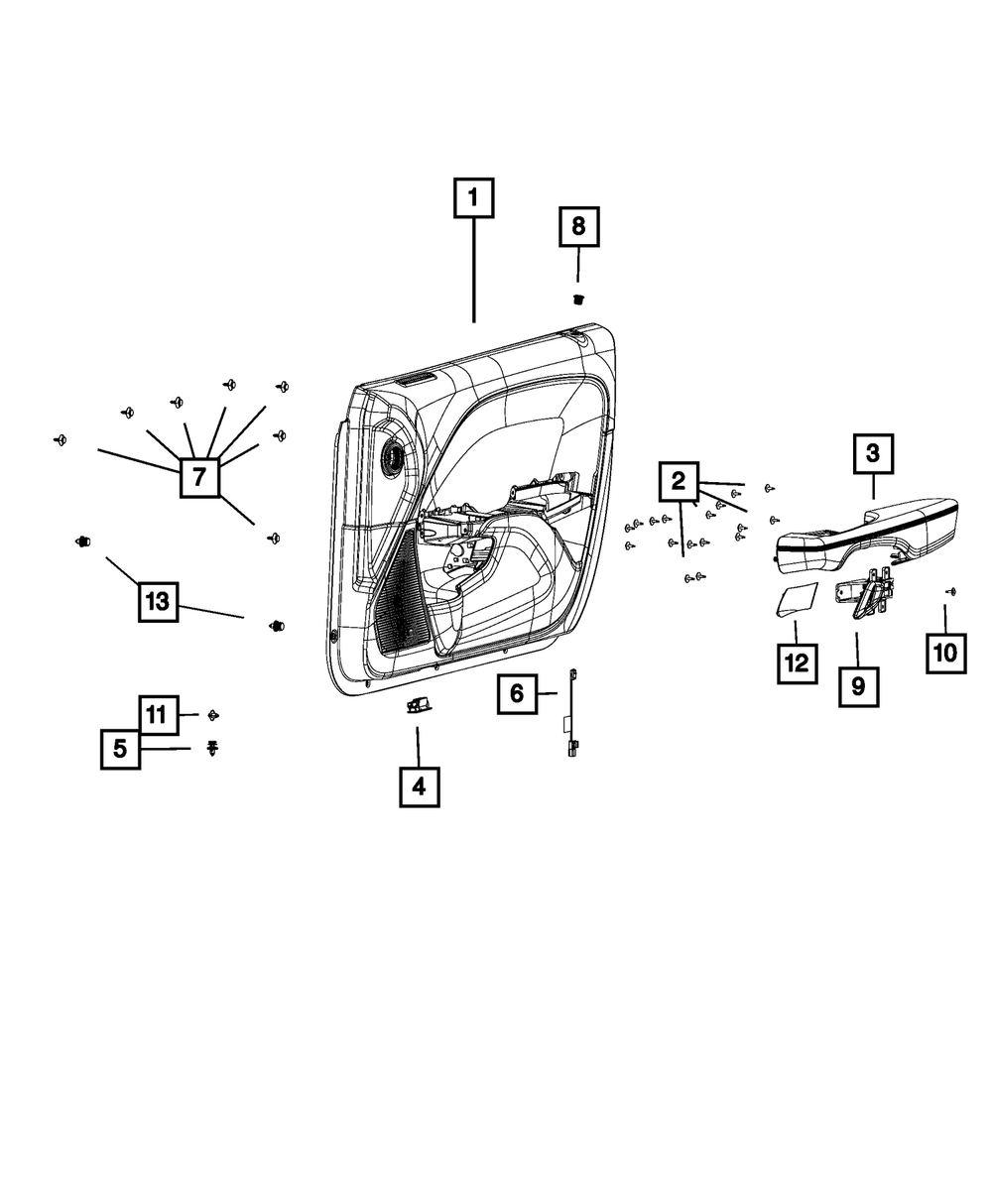 1
8
7
2
3
13
12
9
10
6
11
5
4