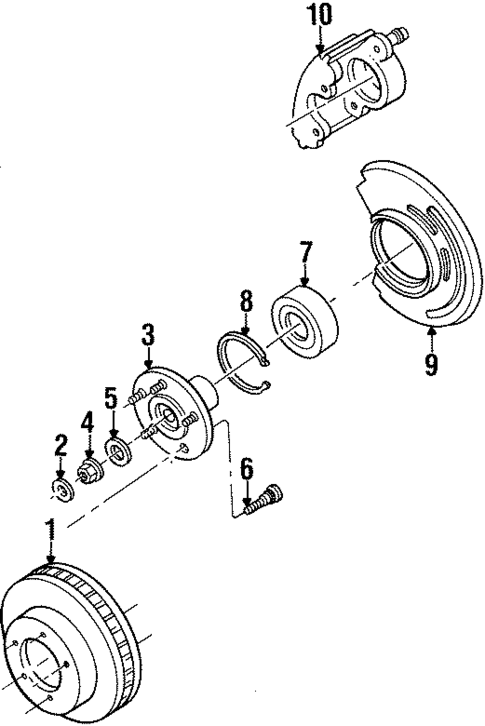 10
7
8
3
9
5
4
2
6
1