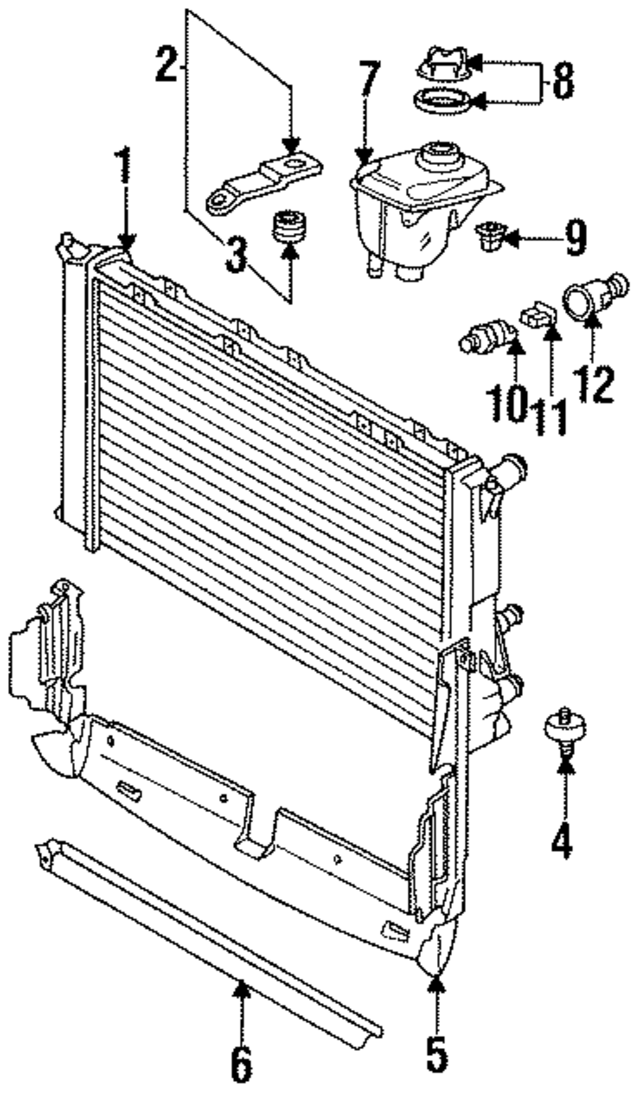 2
7
8
1
3
9
10
11
12
4
6
5