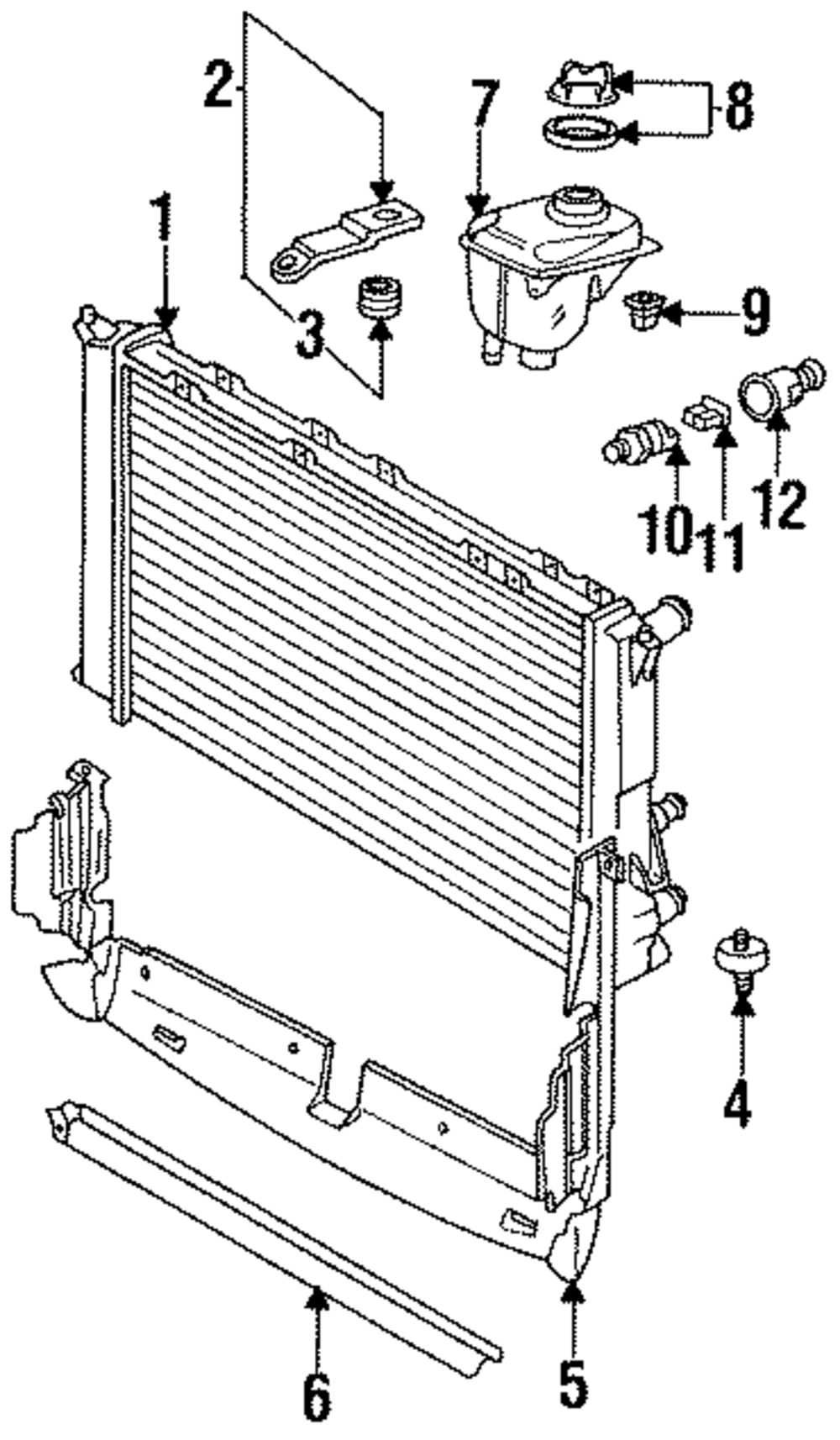 2
7
8
1
3
9
10
11
12
4
6
5