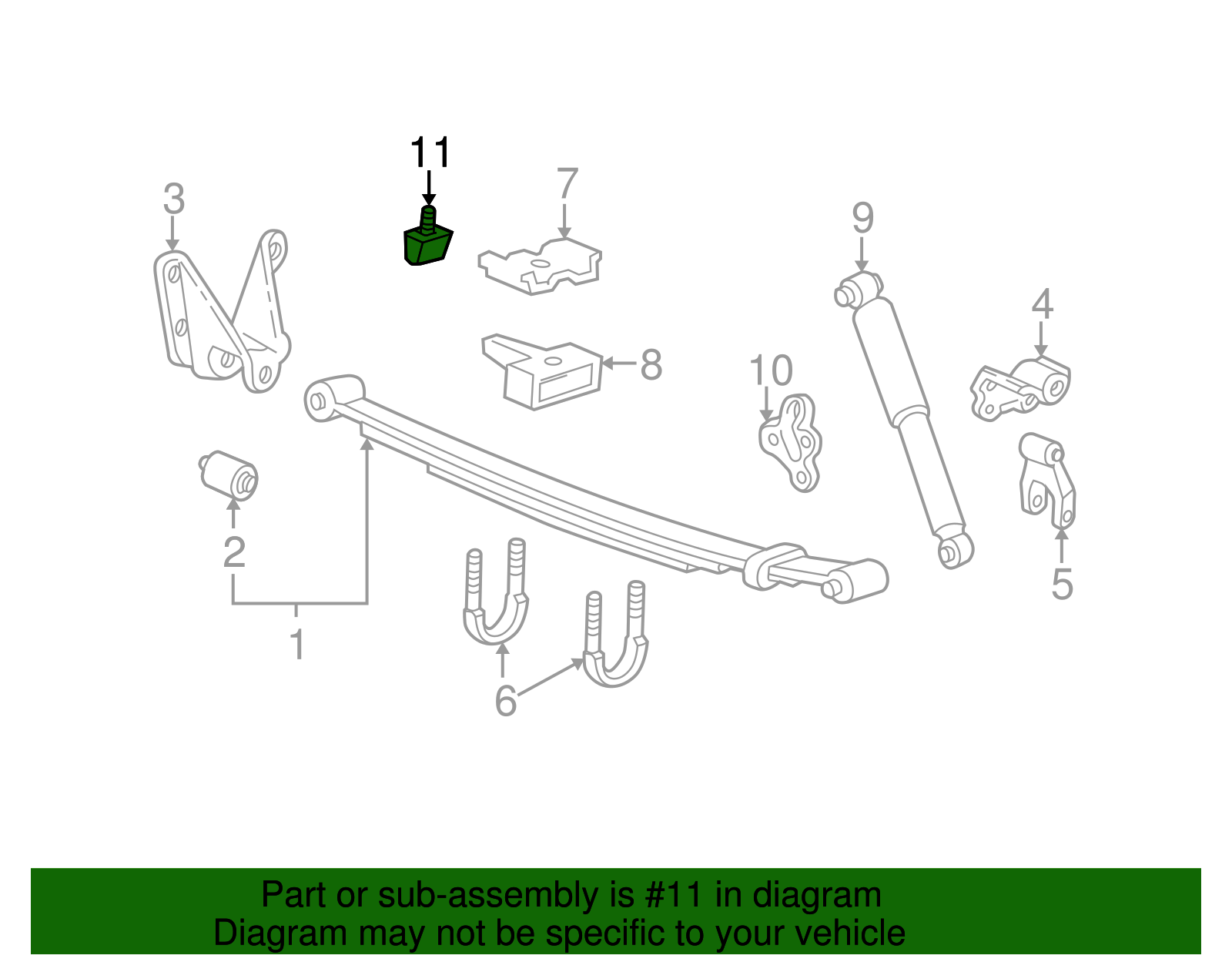 11
3
7
9
4
8
10
2
5
1
6

Part or sub-assembly is #11 in diagram
Diagram may not be specific to your vehicle