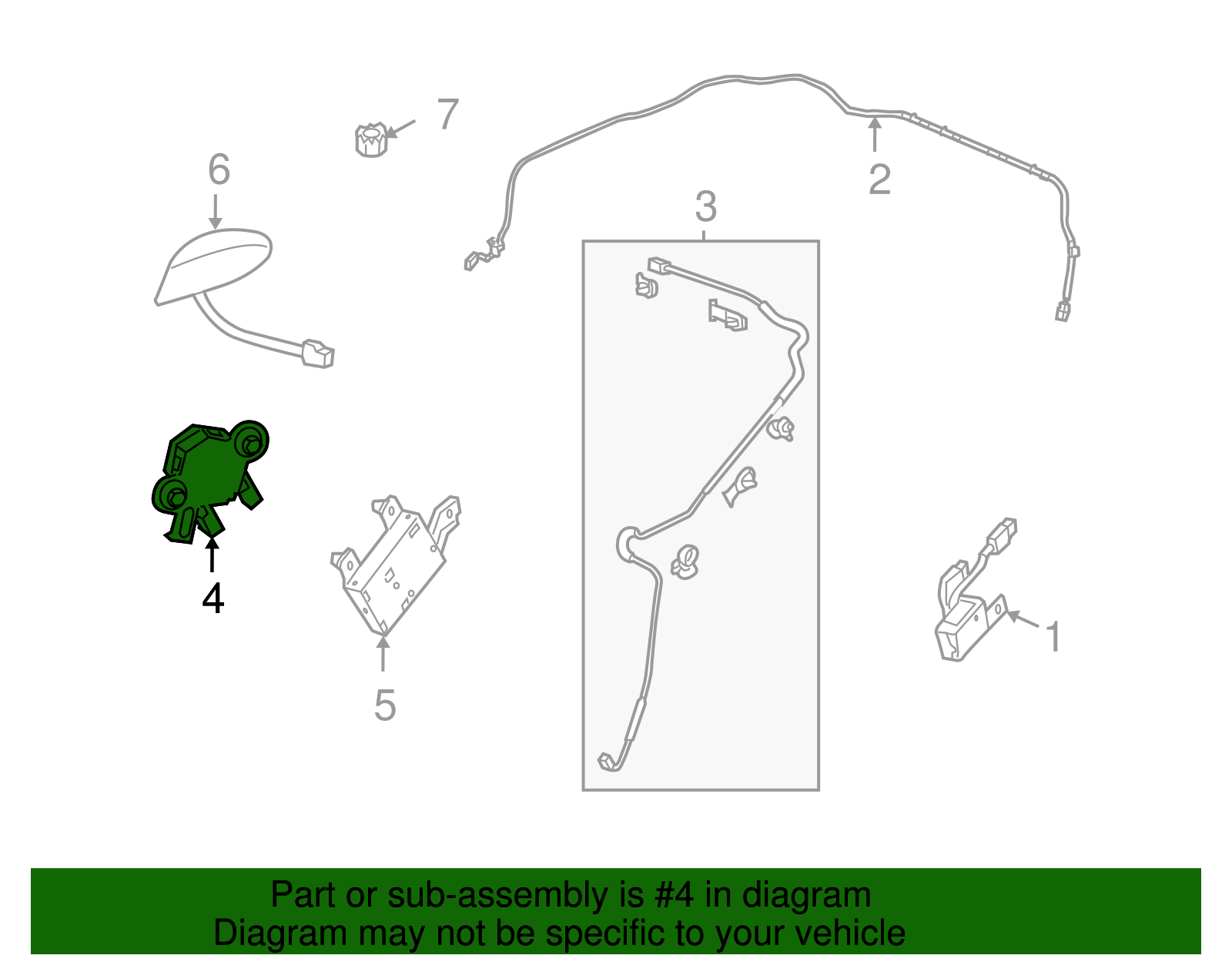 7
6
2
3
4
5
1

Part or sub-assembly is #4 in diagram
Diagram may not be specific to your vehicle