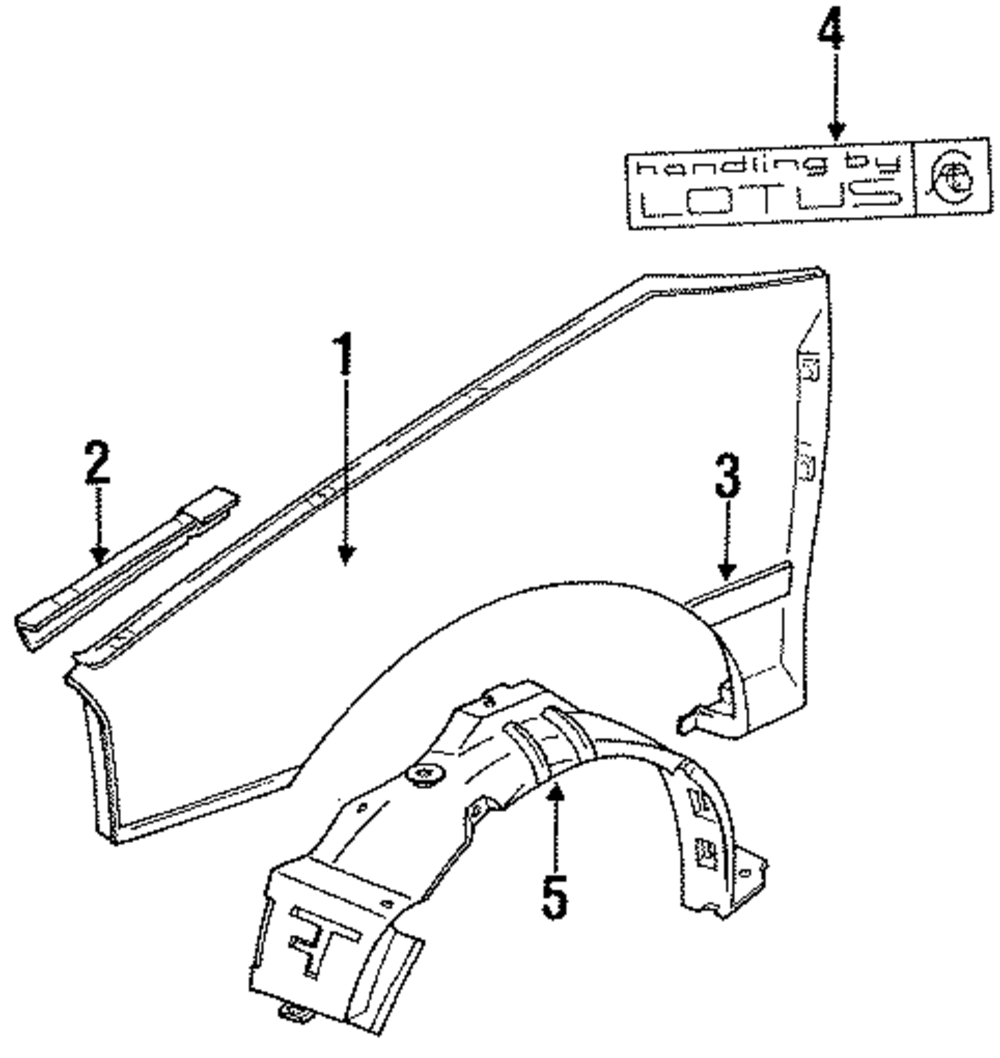 4

handling by
LOTUS

1

2

3

5