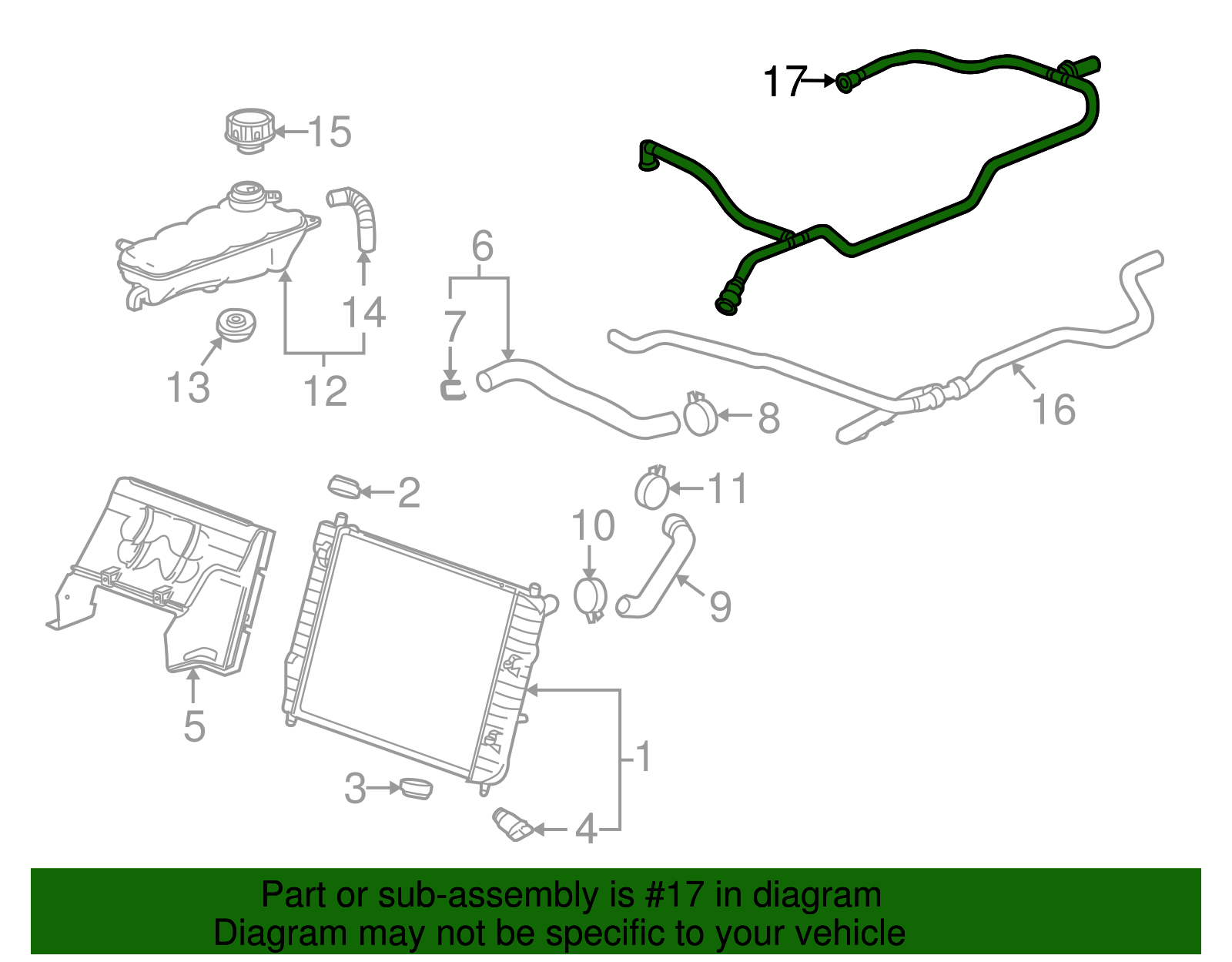 17
15
6
14
7
13
12
8
16
2
11
10
9
5
1
3
4

Part or sub-assembly is #17 in diagram
Diagram may not be specific to your vehicle