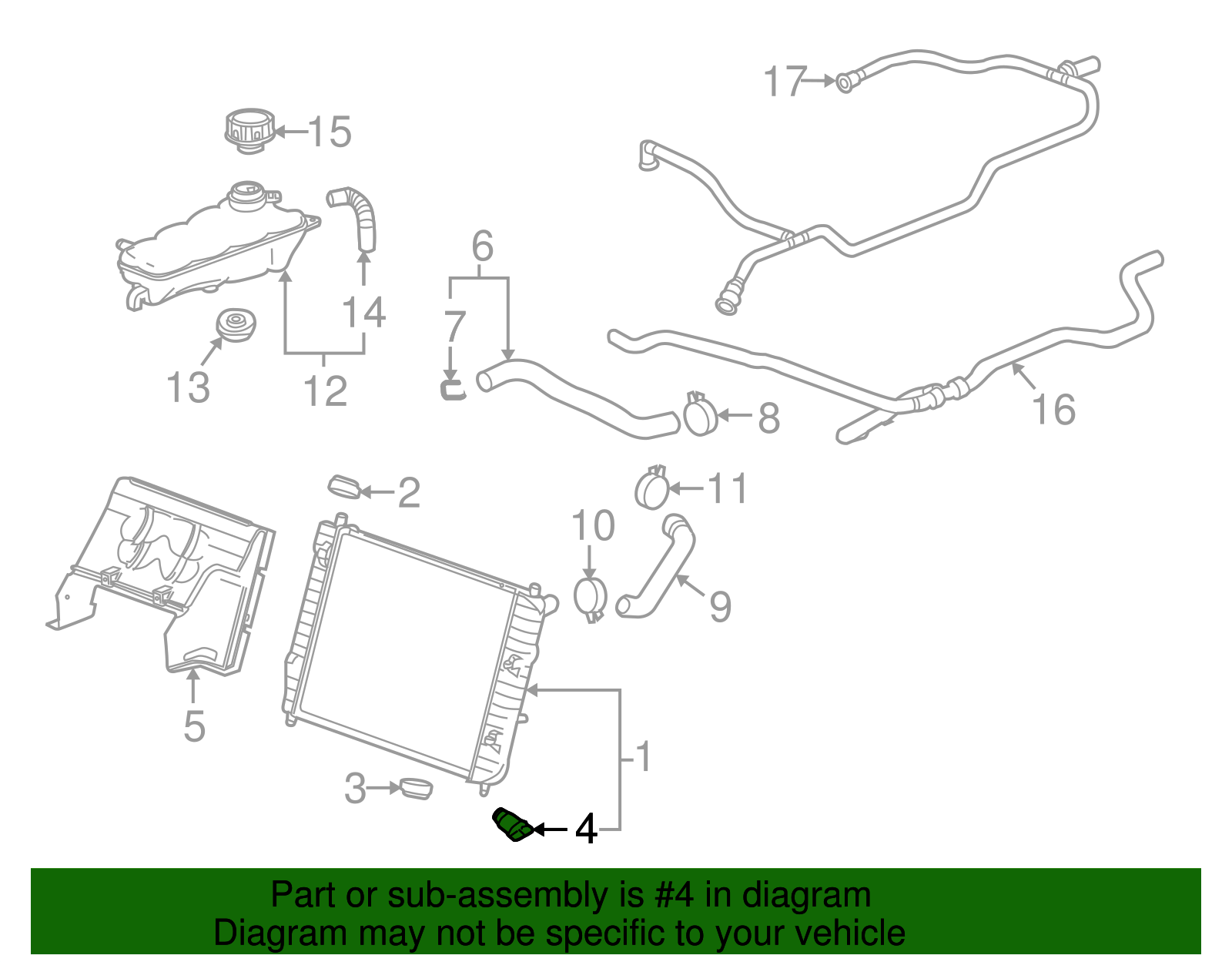 17
15
6
14
7
13
12
8
16
2
11
10
9
5
1
3
4

Part or sub-assembly is #4 in diagram
Diagram may not be specific to your vehicle